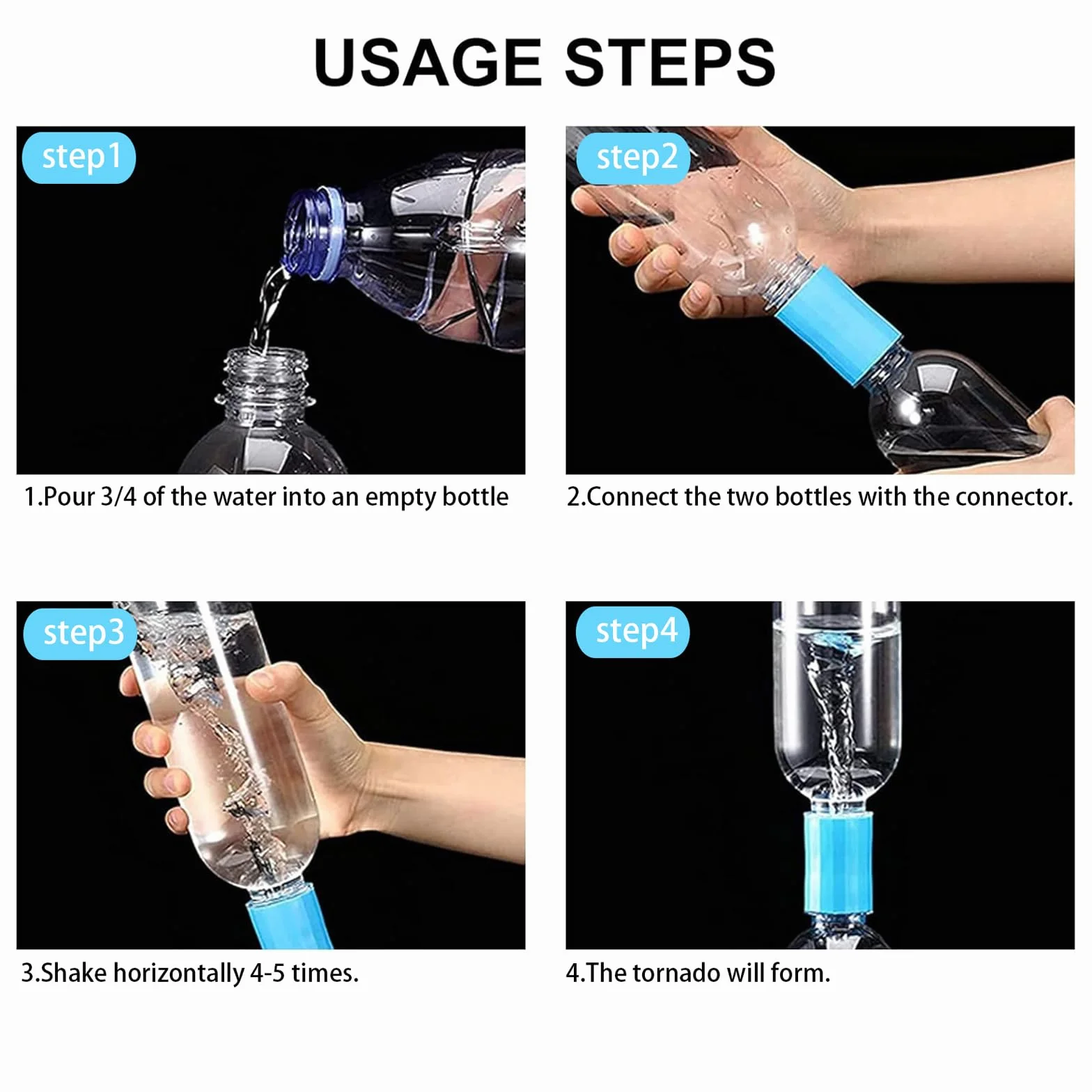 USAGE STEPS

step1

1.Pour 3/4 of the water into an empty bottle

step2

2.Connect the two bottles with the connector.

step3

3.Shake horizontally 4-5 times.

step4

4.The tornado will form.