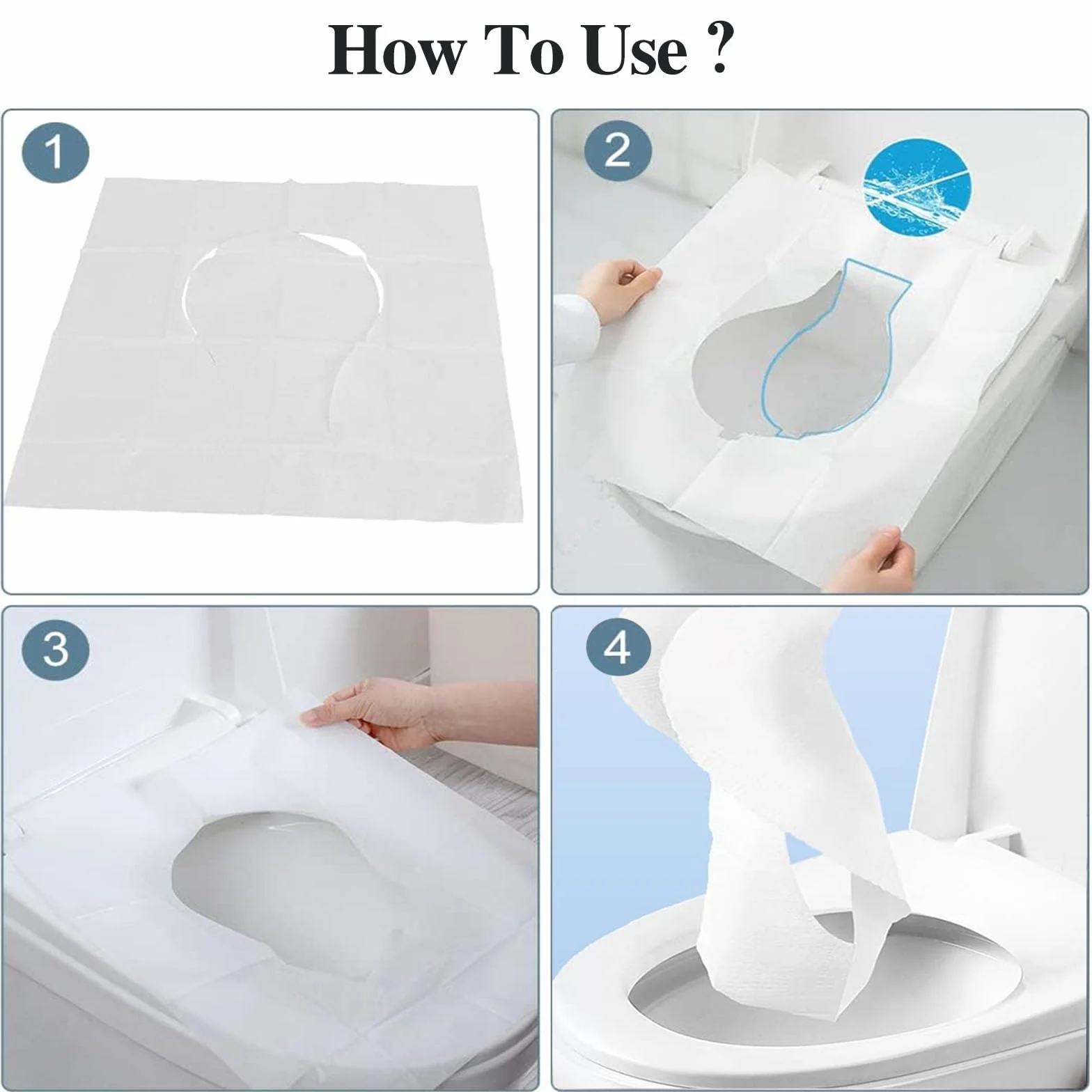 How To Use ?

1

2

3

4