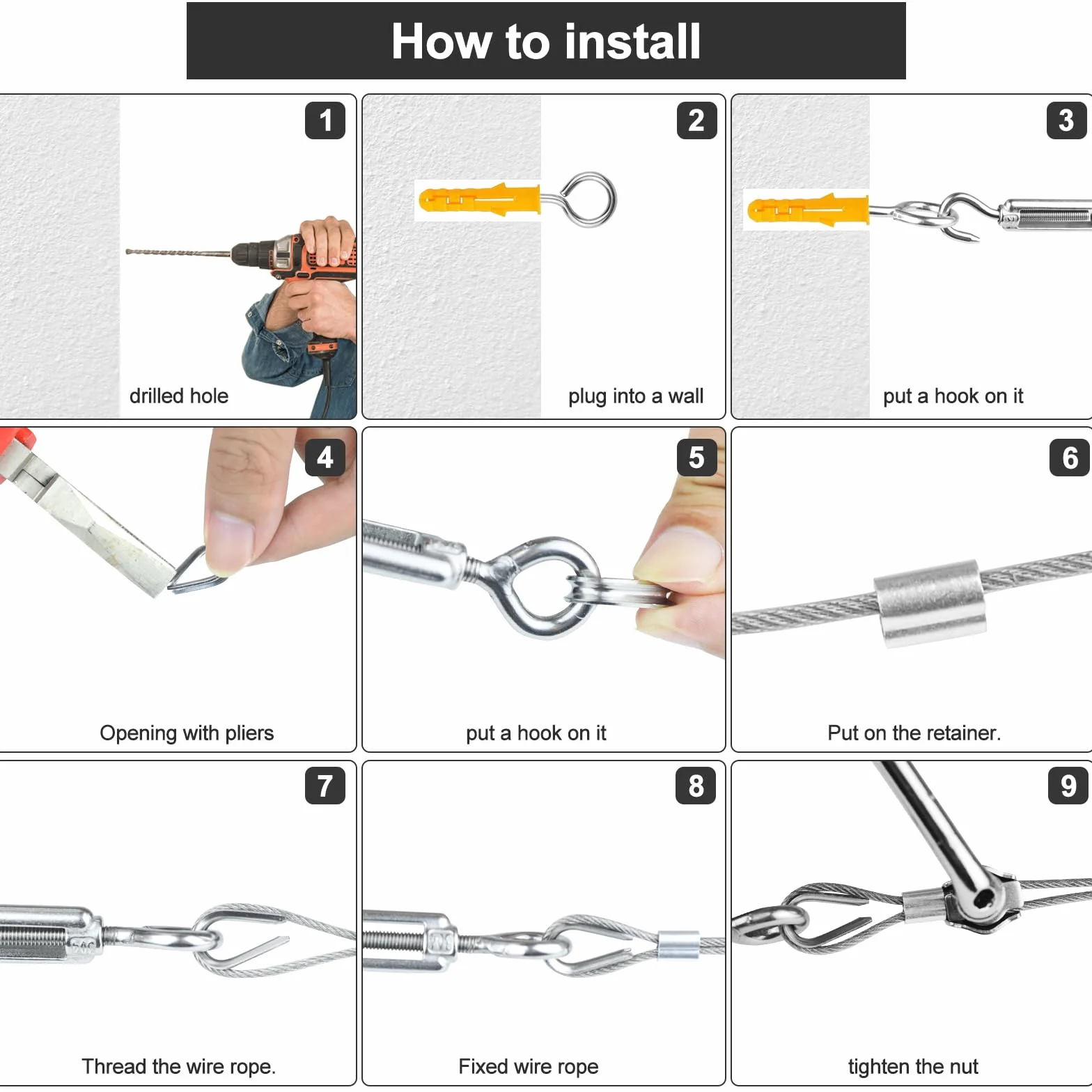 How to install

1
drilled hole

2
plug into a wall

3
put a hook on it

4
Opening with pliers

5
put a hook on it

6
Put on the retainer.

7
Thread the wire rope.

8
Fixed wire rope

9
tighten the nut