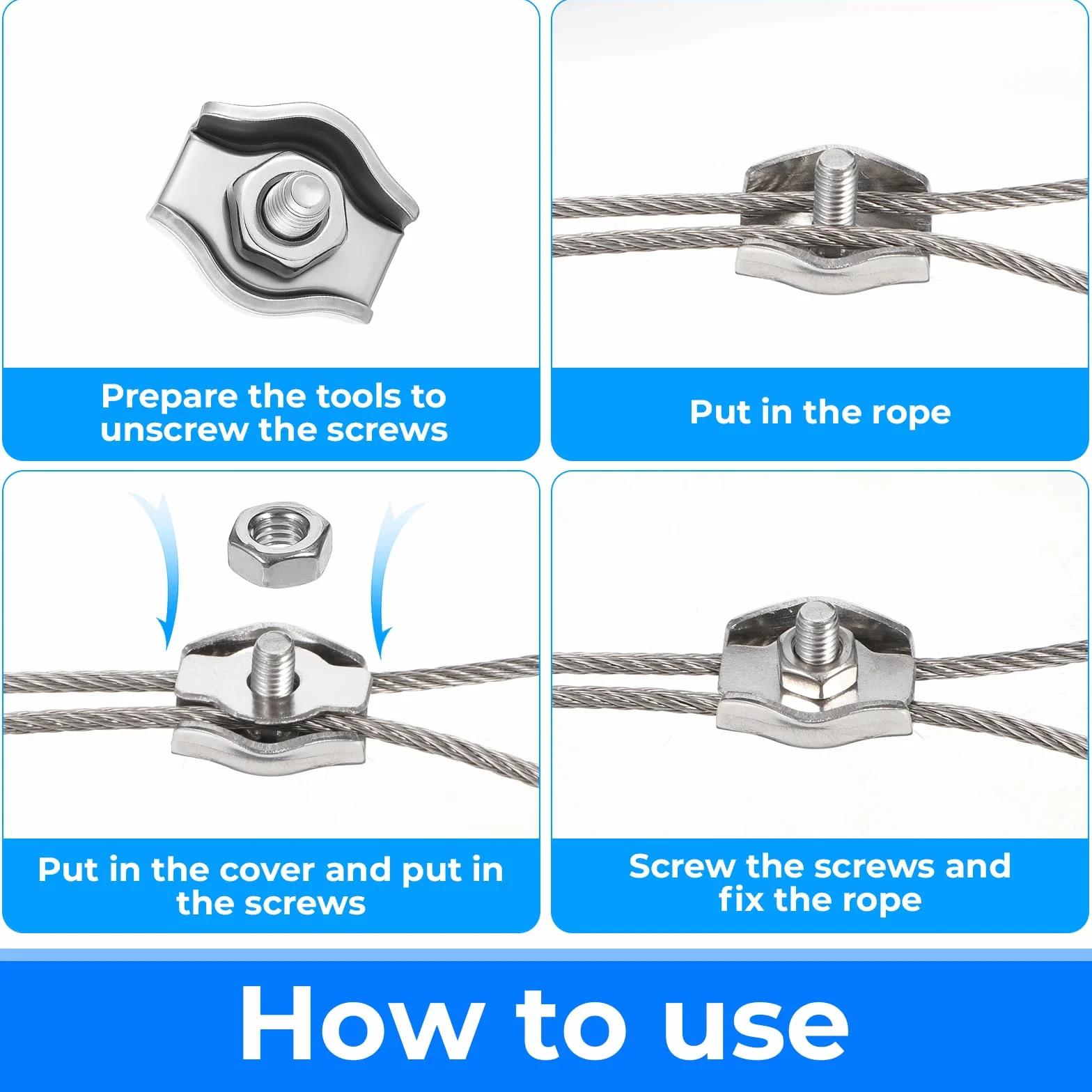 Prepare the tools to unscrew the screws

Put in the rope

Put in the cover and put in the screws

Screw the screws and fix the rope

How to use