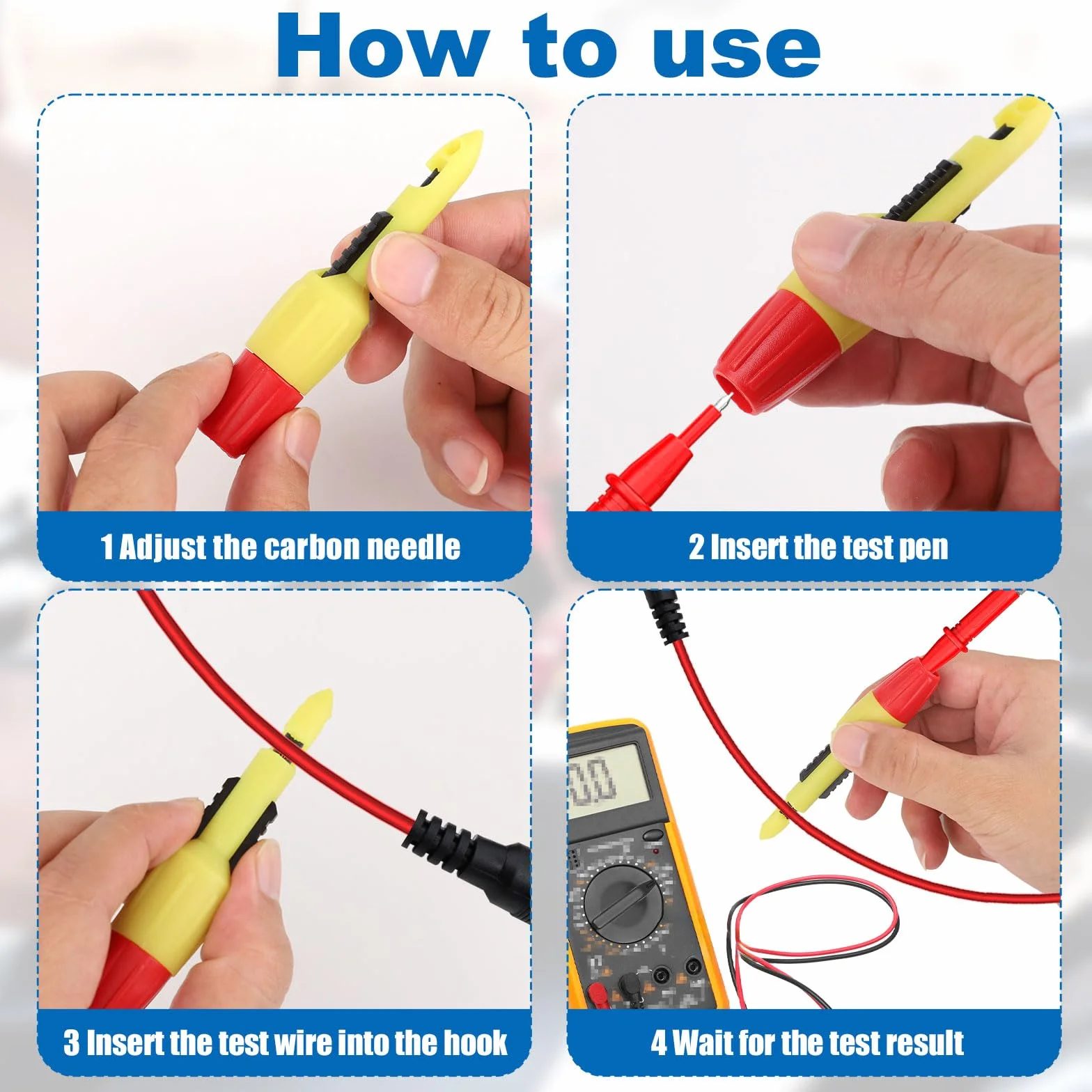 How to use

1 Adjust the carbon needle

2 Insert the test pen

3 Insert the test wire into the hook

4 Wait for the test result