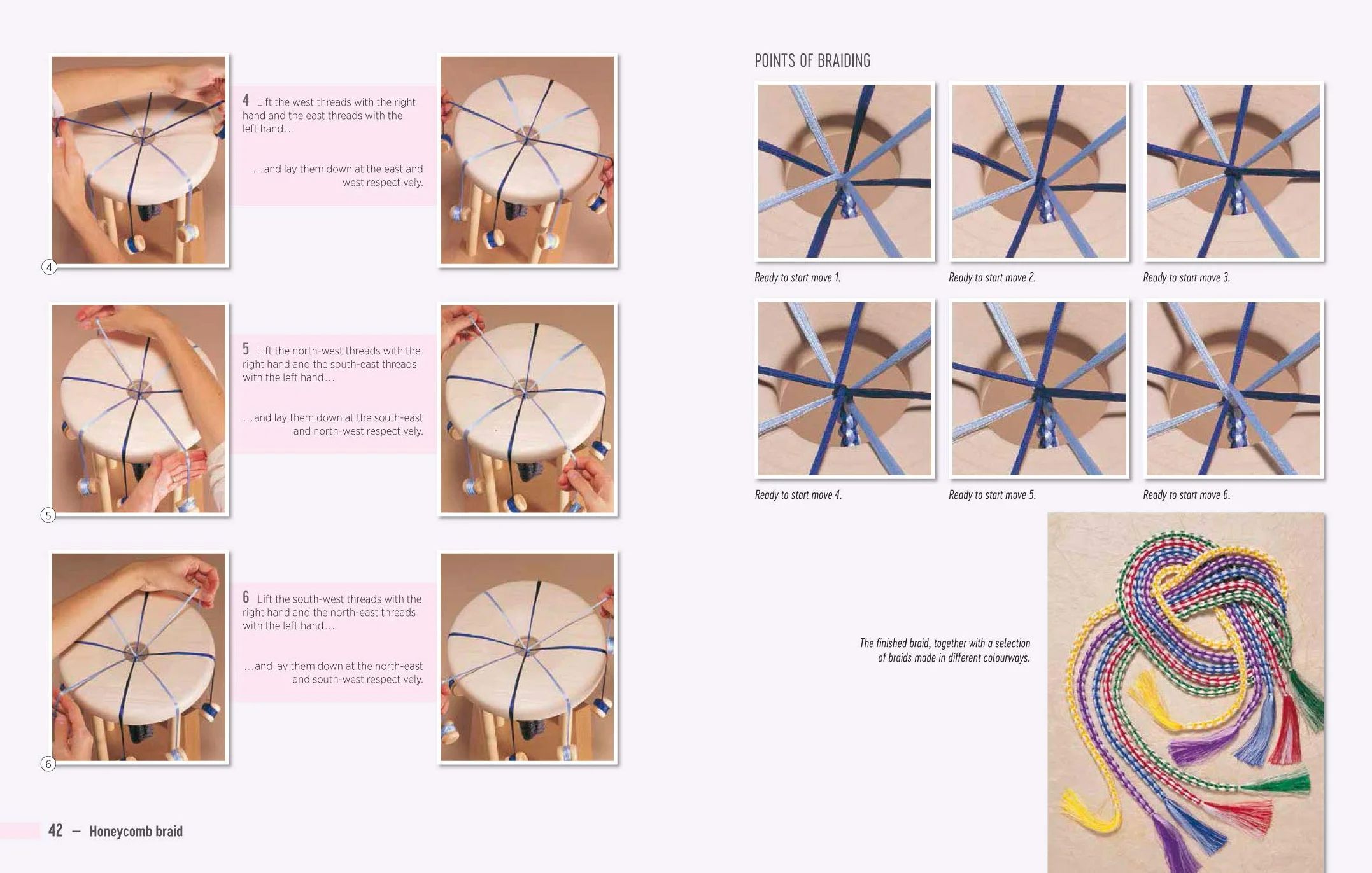 4

4 Lift the west threads with the right hand and the east threads with the left hand…

…and lay them down at the east and west respectively.

5

5 Lift the north-west threads with the right hand and the south-east threads with the left hand…

…and lay them down at the south-east and north-west respectively.

6

6 Lift the south-west threads with the right hand and the north-east threads with the left hand…

…and lay them down at the north-east and south-west respectively.

42 – Honeycomb braid

POINTS OF BRAIDING

Ready to start move 1.

Ready to start move 2.

Ready to start move 3.

Ready to start move 4.

Ready to start move 5.

Ready to start move 6.

The finished braid, together with a selection of braids made in different colourways.