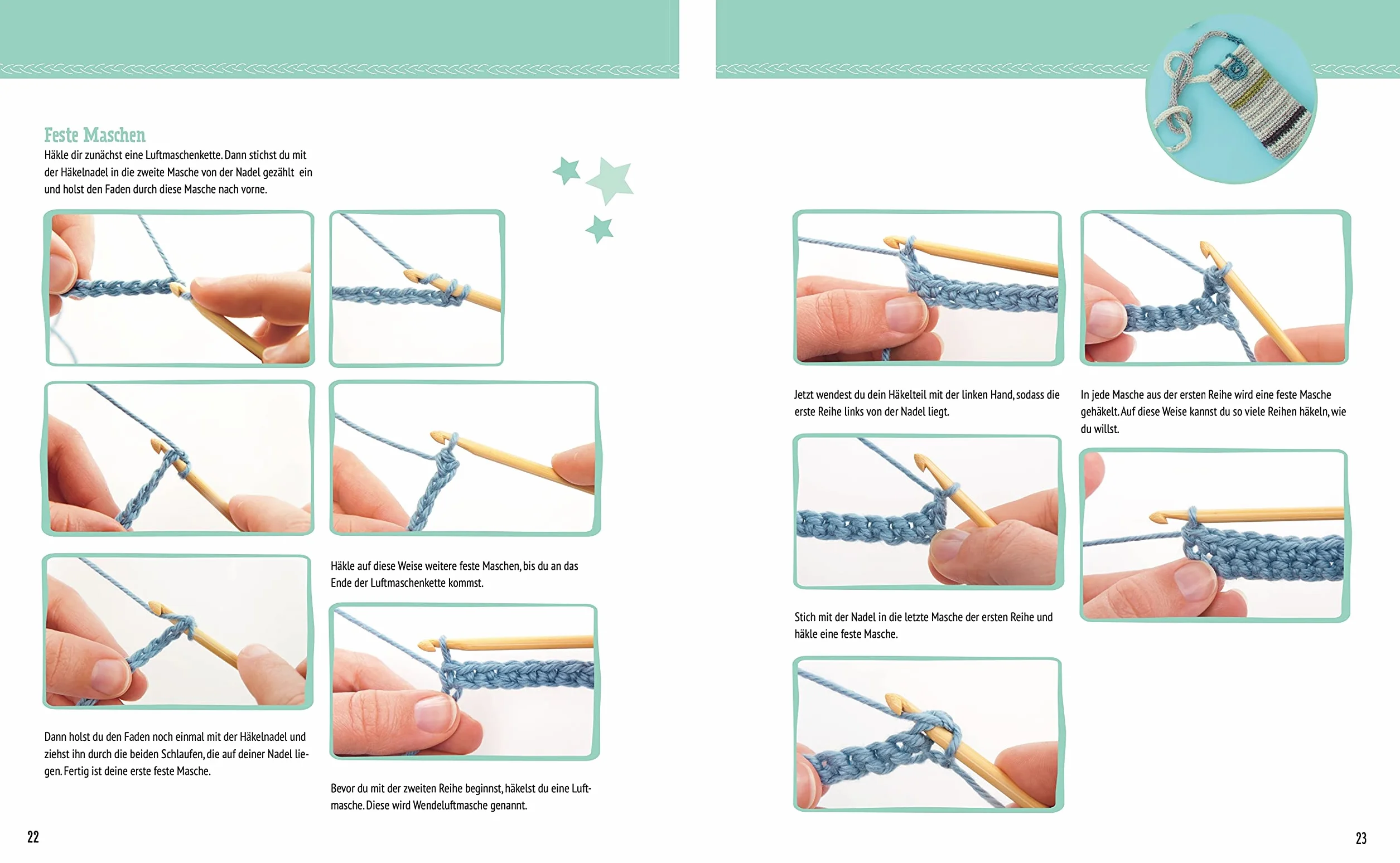 Feste Maschen
Häkle dir zunächst eine Luftmaschenkette. Dann stichst du mit der Häkelnadel in die zweite Masche von der Nadel gezählt ein und holst den Faden durch diese Masche nach vorne.

Dann holst du den Faden noch einmal mit der Häkelnadel und ziehst ihn durch die beiden Schlaufen, die auf deiner Nadel liegen. Fertig ist deine erste feste Masche.

Häkle auf diese Weise weitere feste Maschen, bis du an das Ende der Luftmaschenkette kommst.

Bevor du mit der zweiten Reihe beginnst, häkelst du eine Luftmasche. Diese wird Wendeluftmasche genannt.

22

Jetzt wendest du dein Häkelteil mit der linken Hand, sodass die erste Reihe links von der Nadel liegt.

Stich mit der Nadel in die letzte Masche der ersten Reihe und häkle eine feste Masche.

In jede Masche aus der ersten Reihe wird eine feste Masche gehäkelt. Auf diese Weise kannst du so viele Reihen häkeln, wie du willst.

23