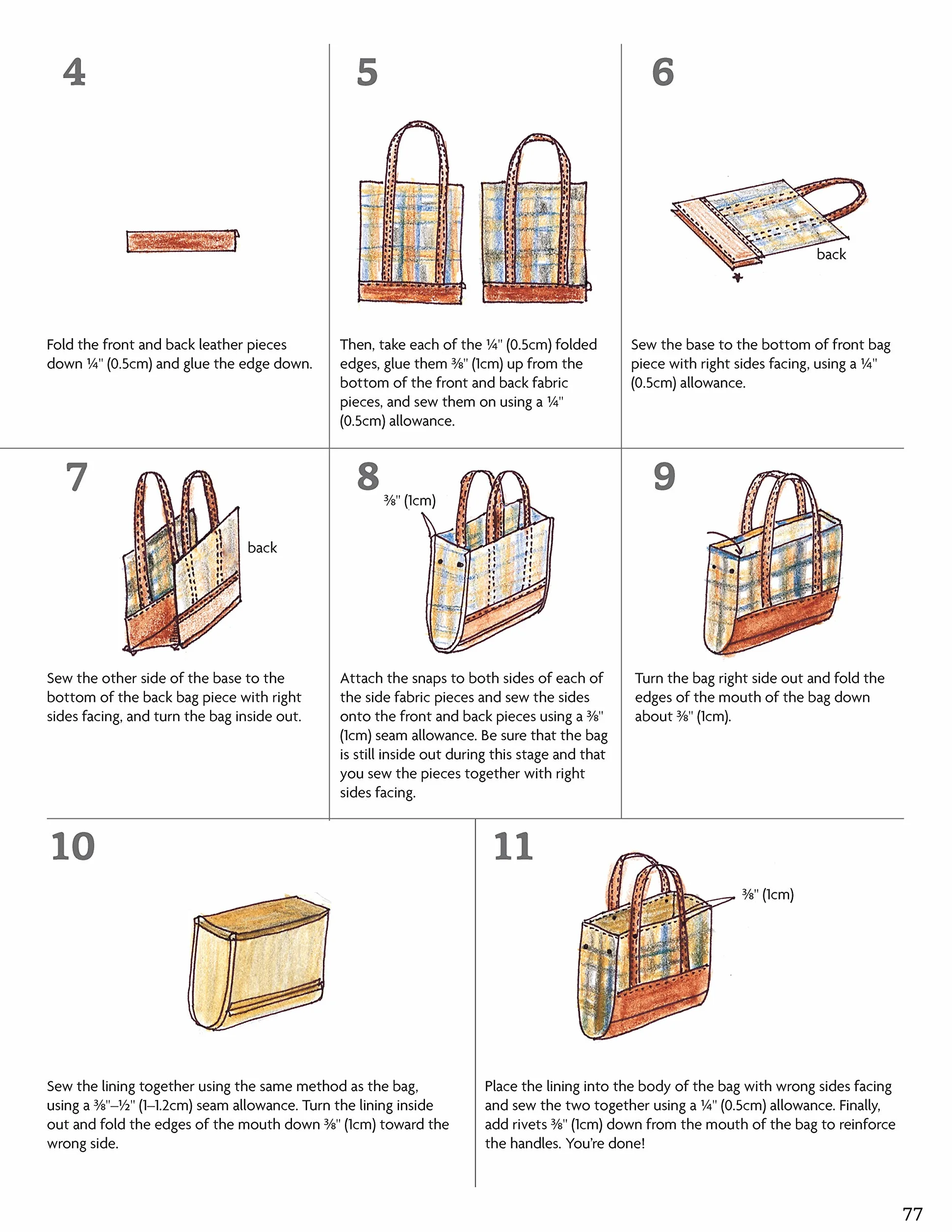 4

Fold the front and back leather pieces down ¼" (0.5cm) and glue the edge down.

5

Then, take each of the ¼" (0.5cm) folded edges, glue them ⅜" (1cm) up from the bottom of the front and back fabric pieces, and sew them on using a ¼" (0.5cm) allowance.

6

back

Sew the base to the bottom of front bag piece with right sides facing, using a ¼" (0.5cm) allowance.

7

back

Sew the other side of the base to the bottom of the back bag piece with right sides facing, and turn the bag inside out.

8

⅜" (1cm)

Attach the snaps to both sides of each of the side fabric pieces and sew the sides onto the front and back pieces using a ⅜" (1cm) seam allowance. Be sure that the bag is still inside out during this stage and that you sew the pieces together with right sides facing.

9

Turn the bag right side out and fold the edges of the mouth of the bag down about ⅜" (1cm).

10

Sew the lining together using the same method as the bag, using a ⅜"–½" (1–1.2cm) seam allowance. Turn the lining inside out and fold the edges of the mouth down ⅜" (1cm) toward the wrong side.

11

⅜" (1cm)

Place the lining into the body of the bag with wrong sides facing and sew the two together using a ¼" (0.5cm) allowance. Finally, add rivets ⅜" (1cm) down from the mouth of the bag to reinforce the handles. You're done!

77