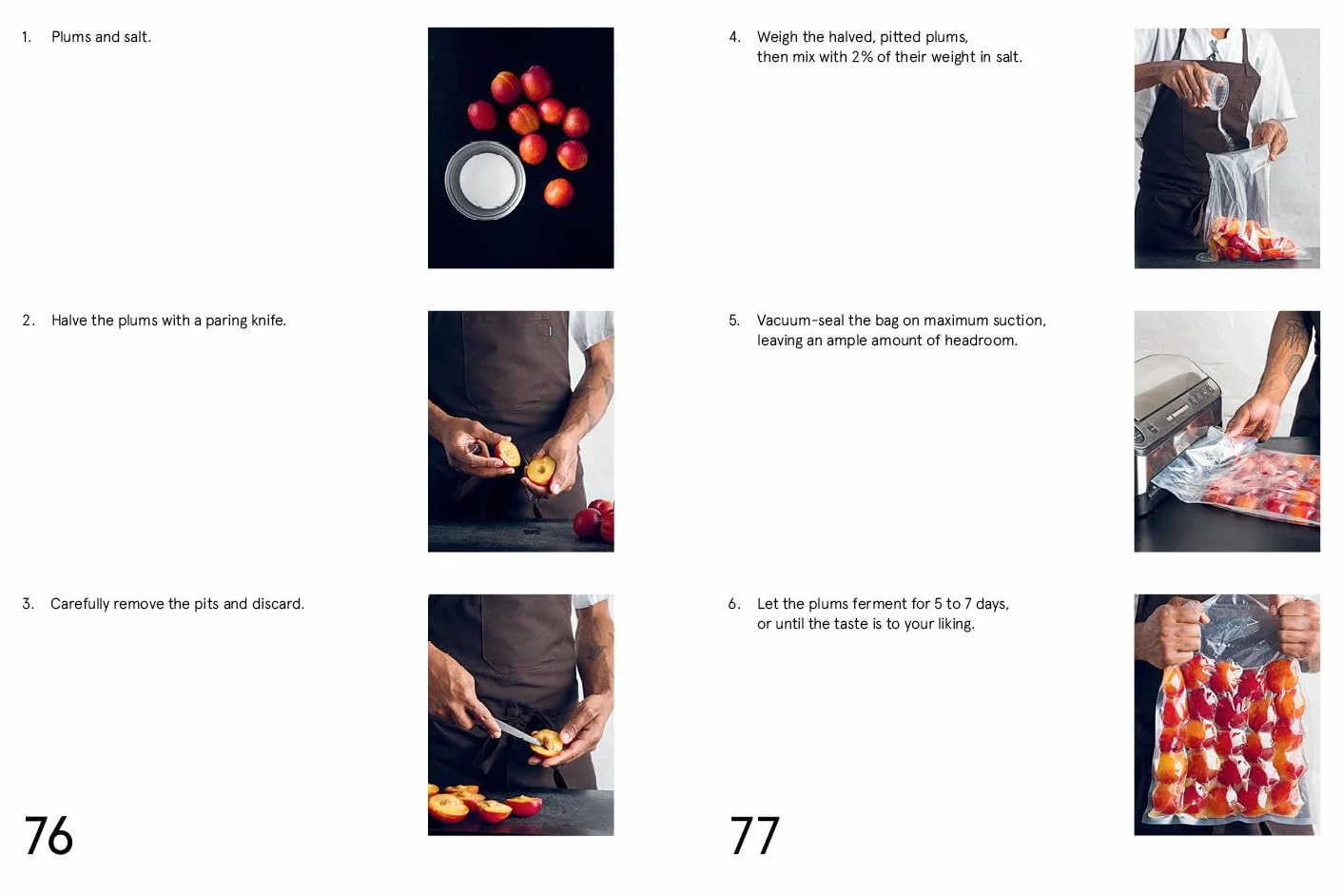 1. Plums and salt.

2. Halve the plums with a paring knife.

3. Carefully remove the pits and discard.

76

4. Weigh the halved, pitted plums, then mix with 2% of their weight in salt.

5. Vacuum-seal the bag on maximum suction, leaving an ample amount of headroom.

6. Let the plums ferment for 5 to 7 days, or until the taste is to your liking.

77