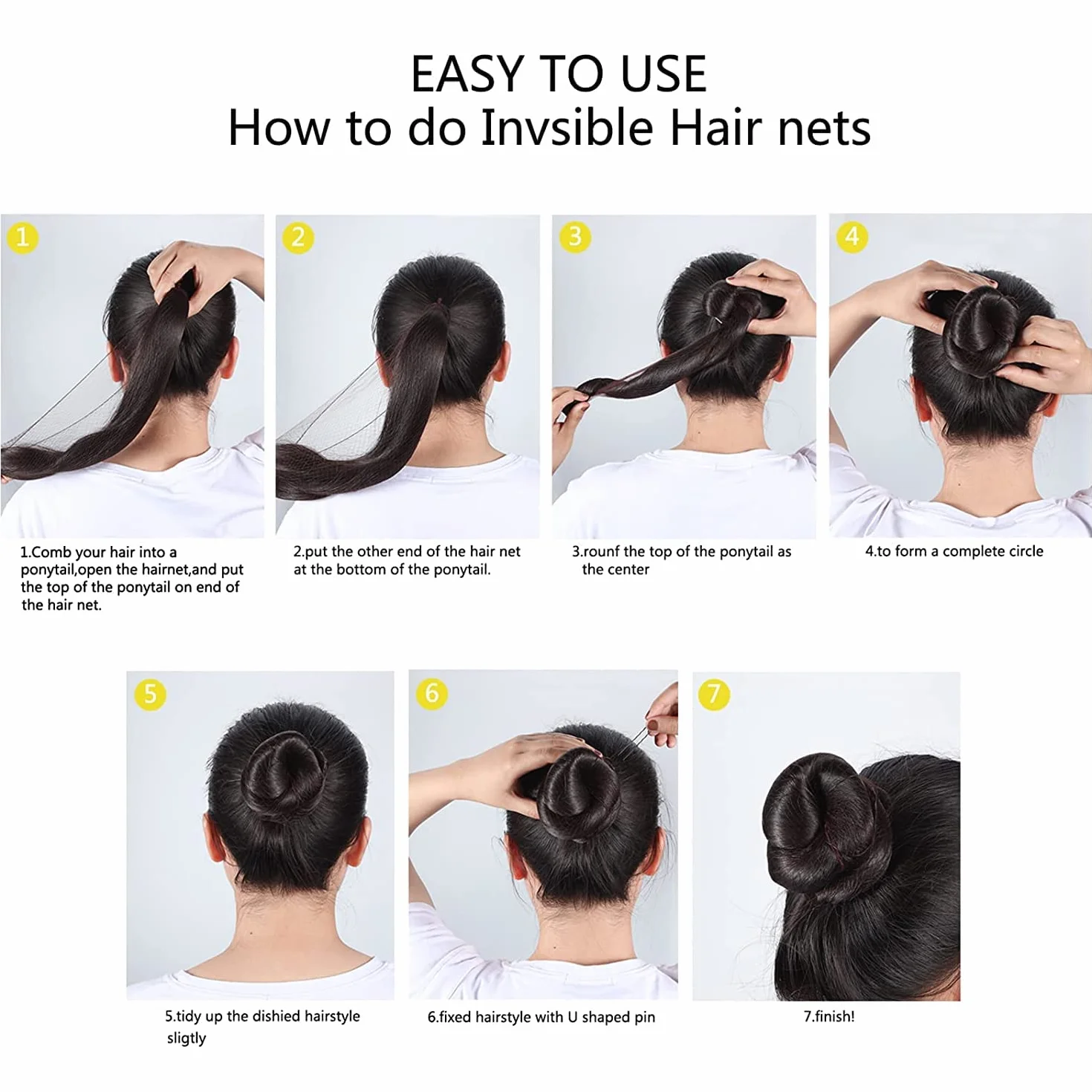 EASY TO USE
How to do Invsible Hair nets

1

2

3

4

1.Comb your hair into a ponytail,open the hairnet,and put the top of the ponytail on end of the hair net.

2.put the other end of the hair net at the bottom of the ponytail.

3.rounf the top of the ponytail as the center

4.to form a complete circle

5

6

7

5.tidy up the dishied hairstyle sligtly

6.fixed hairstyle with U shaped pin

7.finish!