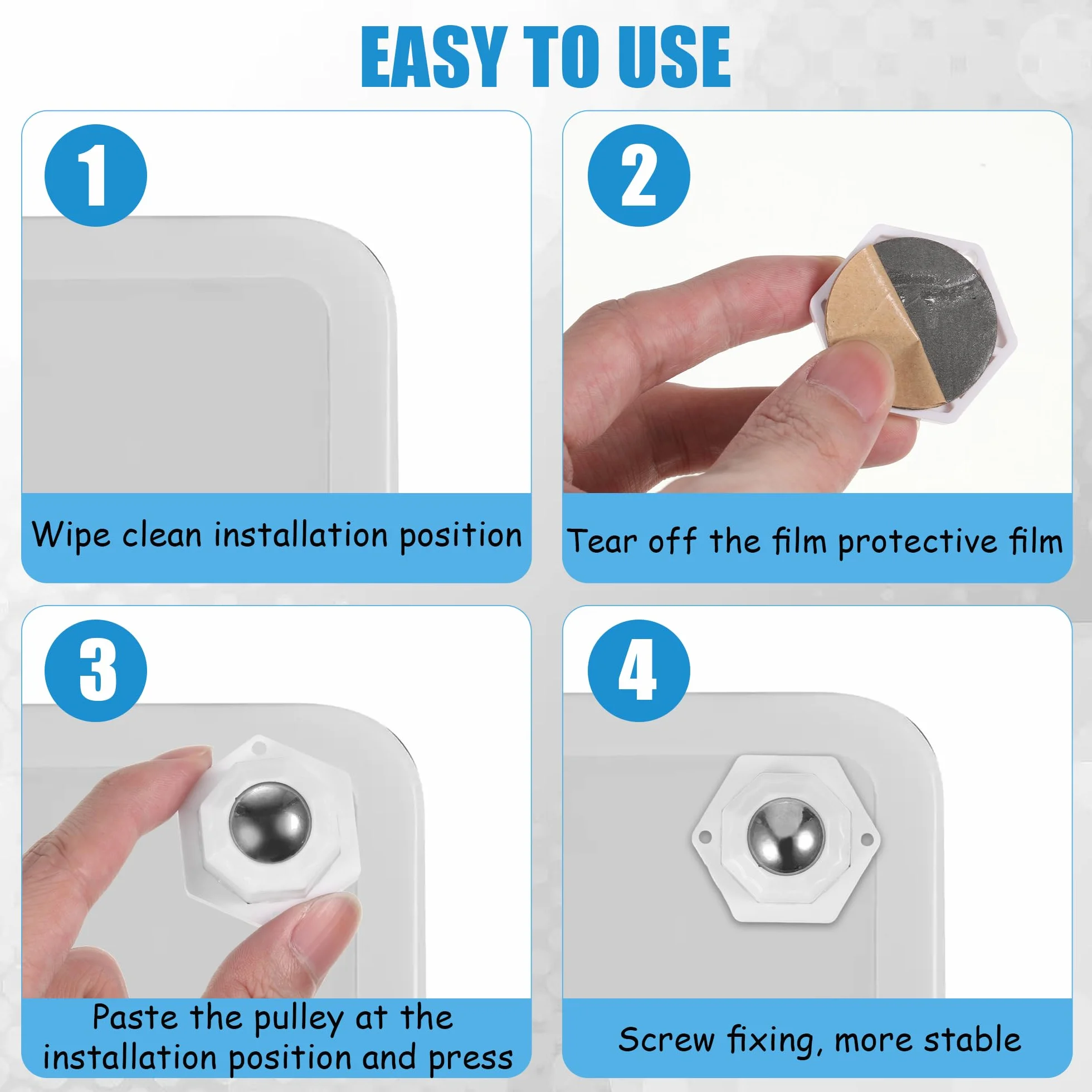 EASY TO USE

1

Wipe clean installation position

2

Tear off the film protective film

3

Paste the pulley at the installation position and press

4

Screw fixing, more stable