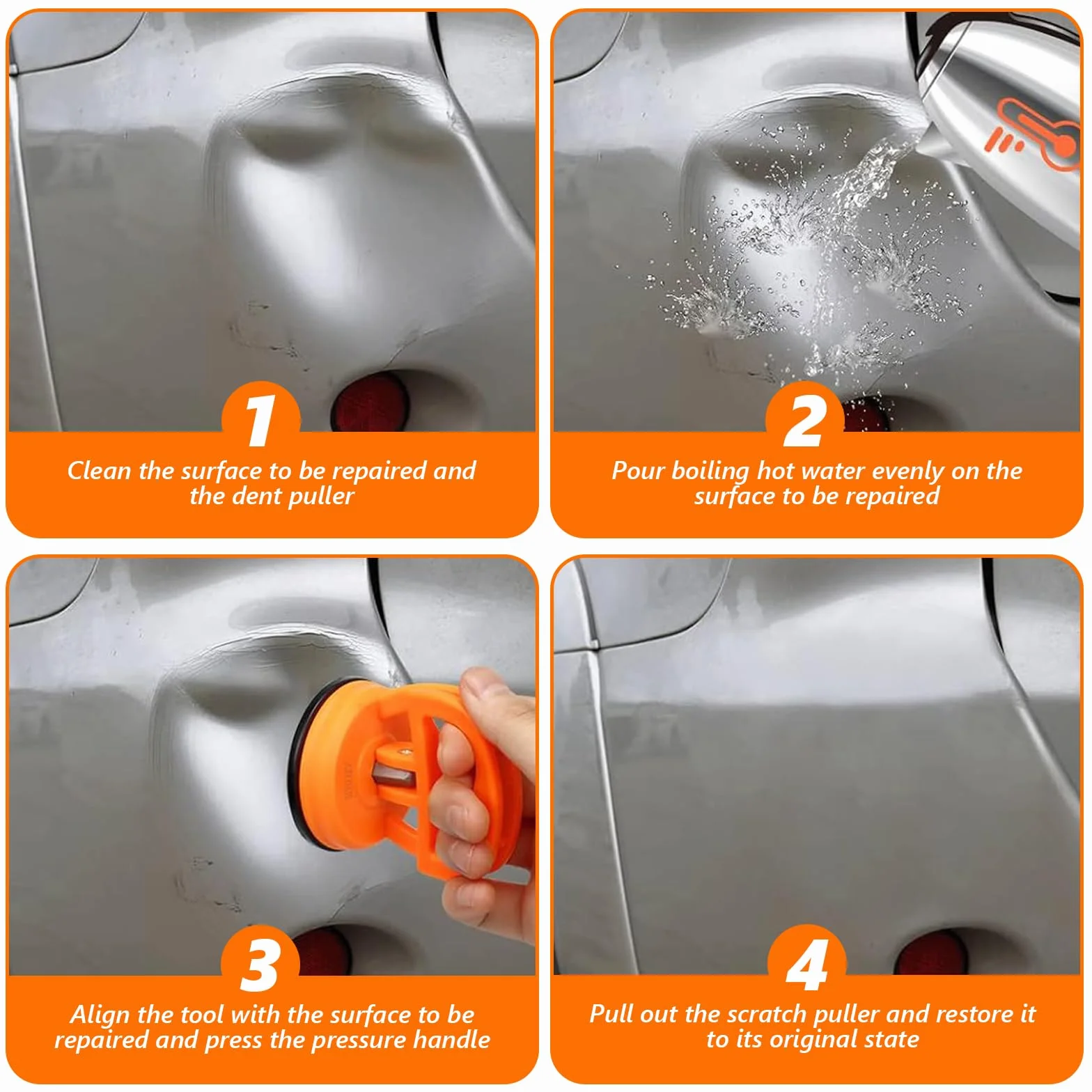 1
Clean the surface to be repaired and the dent puller

2
Pour boiling hot water evenly on the surface to be repaired

3
Align the tool with the surface to be repaired and press the pressure handle

4
Pull out the scratch puller and restore it to its original state