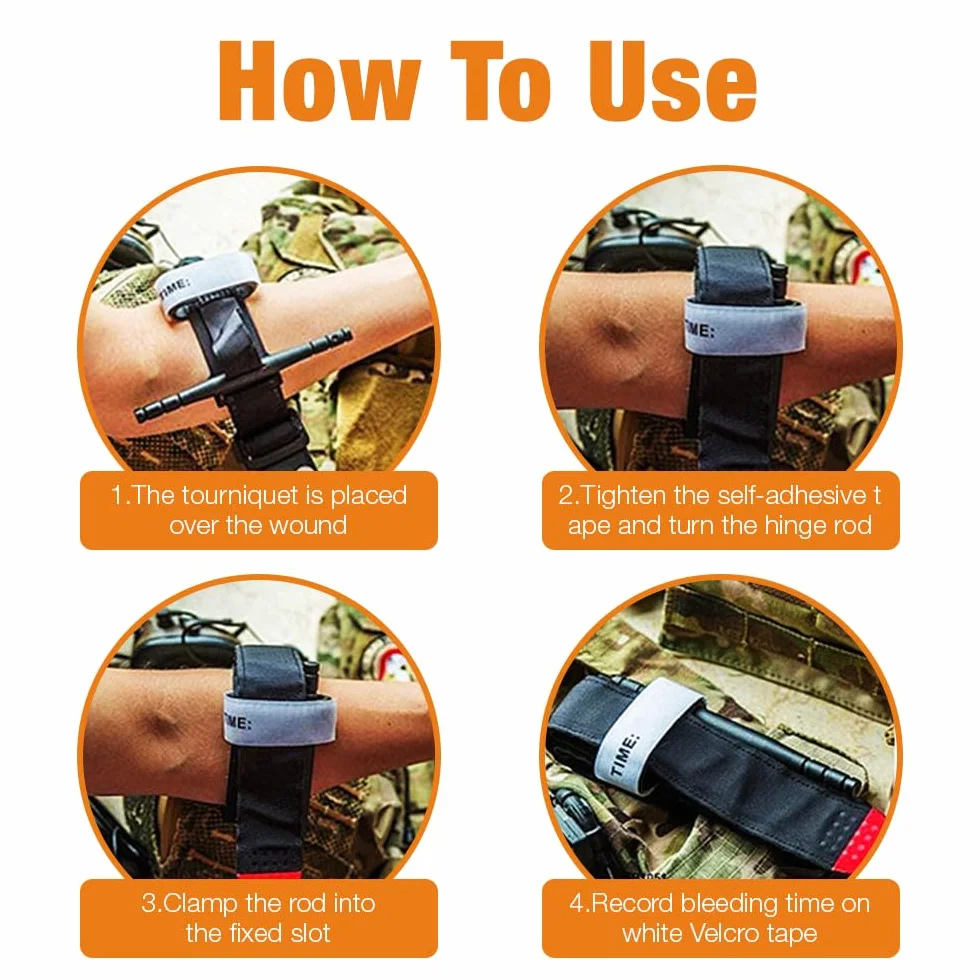 How To Use

TIME:

1.The tourniquet is placed over the wound

TIME:

2.Tighten the self-adhesive t ape and turn the hinge rod

TIME:

3.Clamp the rod into the fixed slot

TIME:

4.Record bleeding time on white Velcro tape