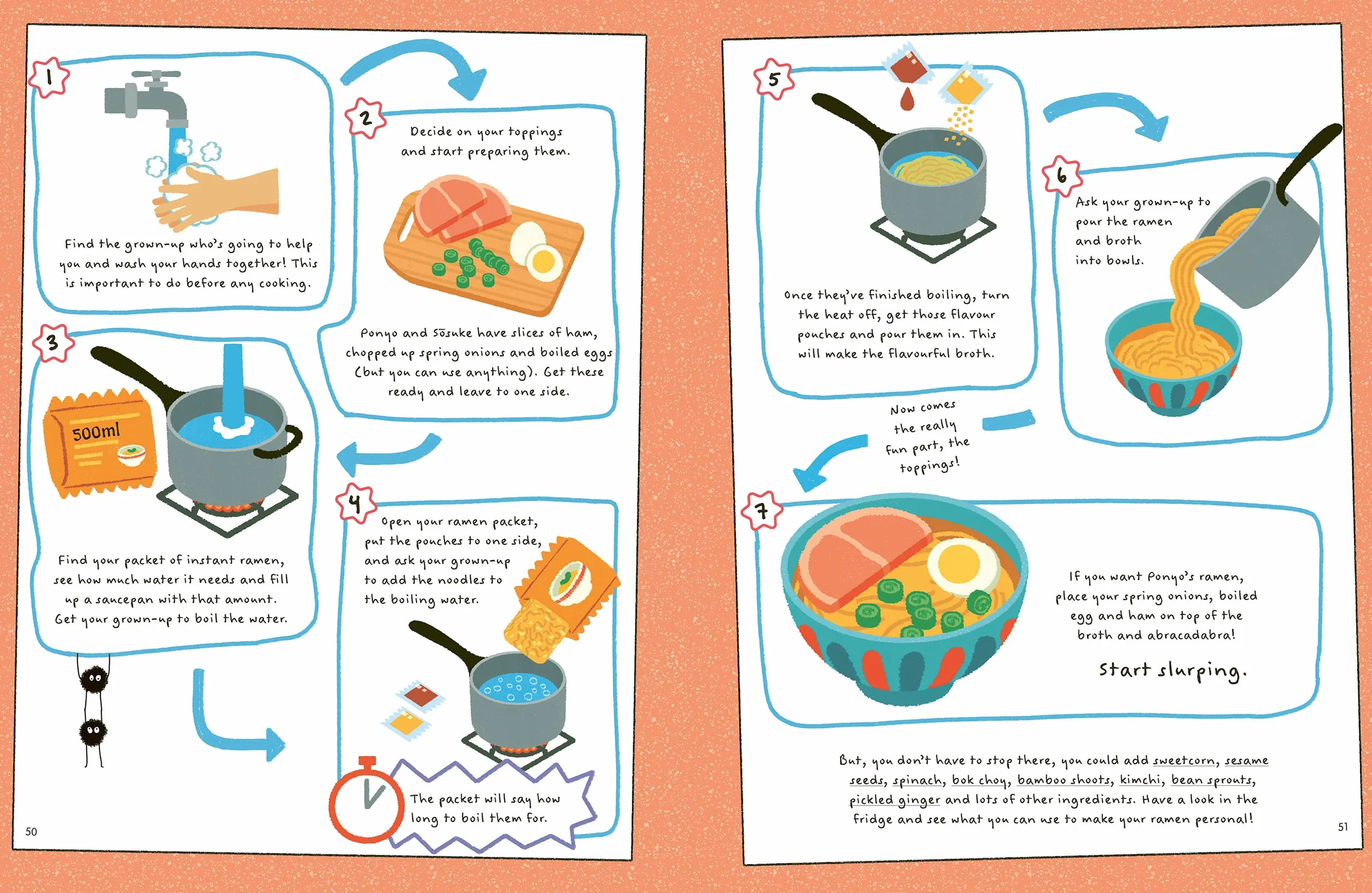 1

Find the grown-up who's going to help you and wash your hands together! This is important to do before any cooking.

2

Decide on your toppings and start preparing them.

Ponyo and Sōsuke have slices of ham, chopped up spring onions and boiled eggs (but you can use anything). Get these ready and leave to one side.

3

500ml

Find your packet of instant ramen, see how much water it needs and fill up a saucepan with that amount. Get your grown-up to boil the water.

4

Open your ramen packet, put the pouches to one side, and ask your grown-up to add the noodles to the boiling water.

The packet will say how long to boil them for.

50

5

Once they've finished boiling, turn the heat off, get those flavour pouches and pour them in. This will make the flavourful broth.

6

Ask your grown-up to pour the ramen and broth into bowls.

Now comes the really fun part, the toppings!

7

If you want Ponyo's ramen, place your spring onions, boiled egg and ham on top of the broth and abracadabra!

Start slurping.

But, you don't have to stop there, you could add sweetcorn, sesame seeds, spinach, bok choy, bamboo shoots, kimchi, bean sprouts, pickled ginger and lots of other ingredients. Have a look in the fridge and see what you can use to make your ramen personal!

51