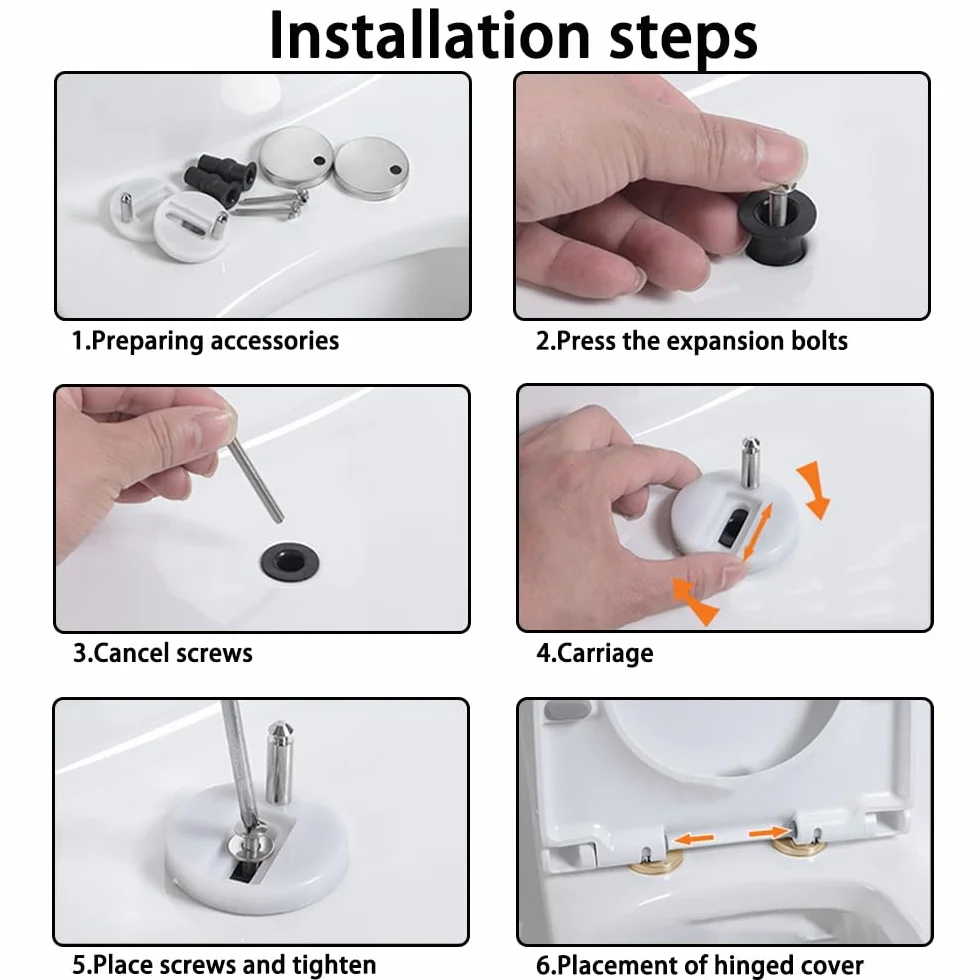 Installation steps

1.Preparing accessories

2.Press the expansion bolts

3.Cancel screws

4.Carriage

5.Place screws and tighten

6.Placement of hinged cover