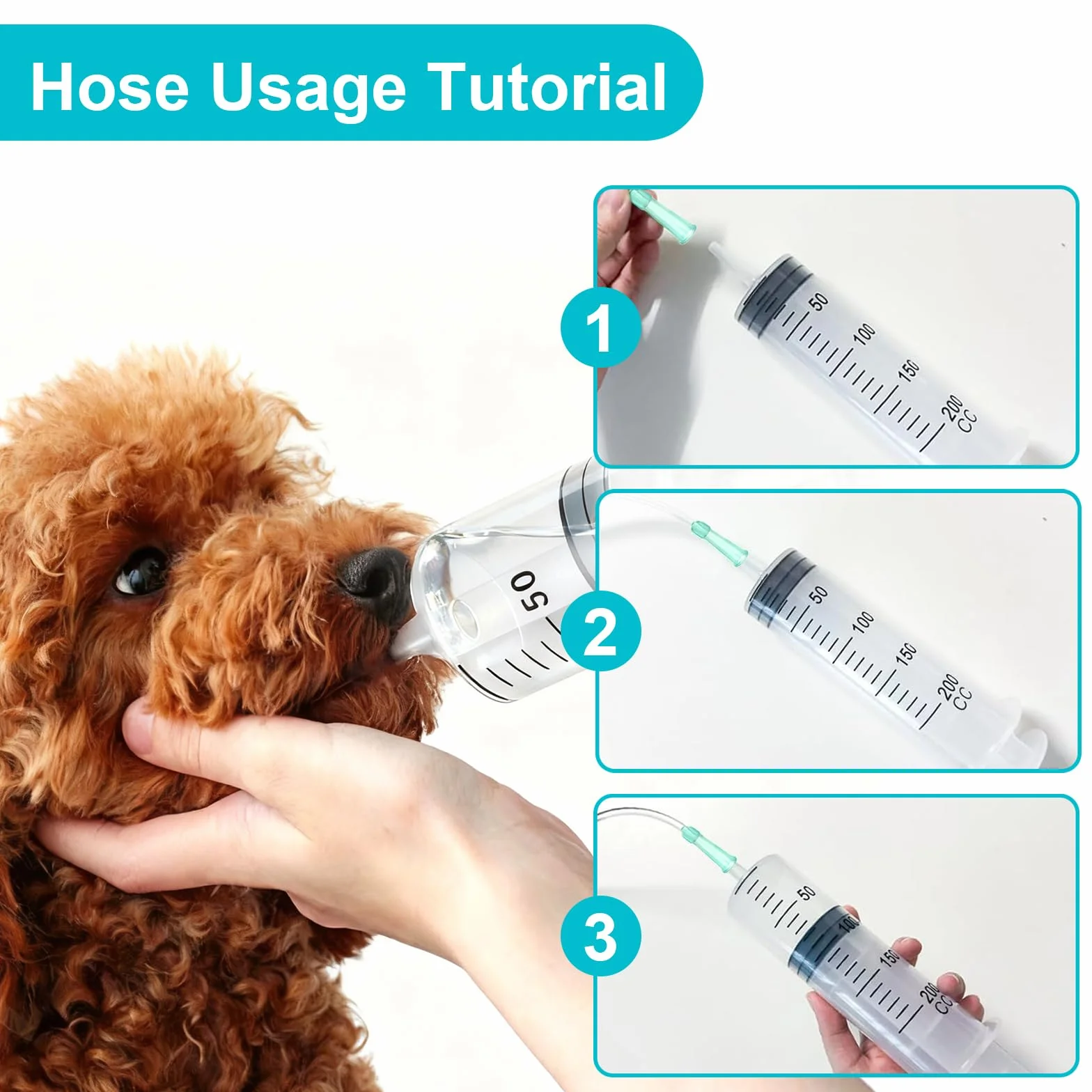 Hose Usage Tutorial

50

1

50
100
150
200
CC

2

50
100
150
200
CC

3

50
100
150
200
CC