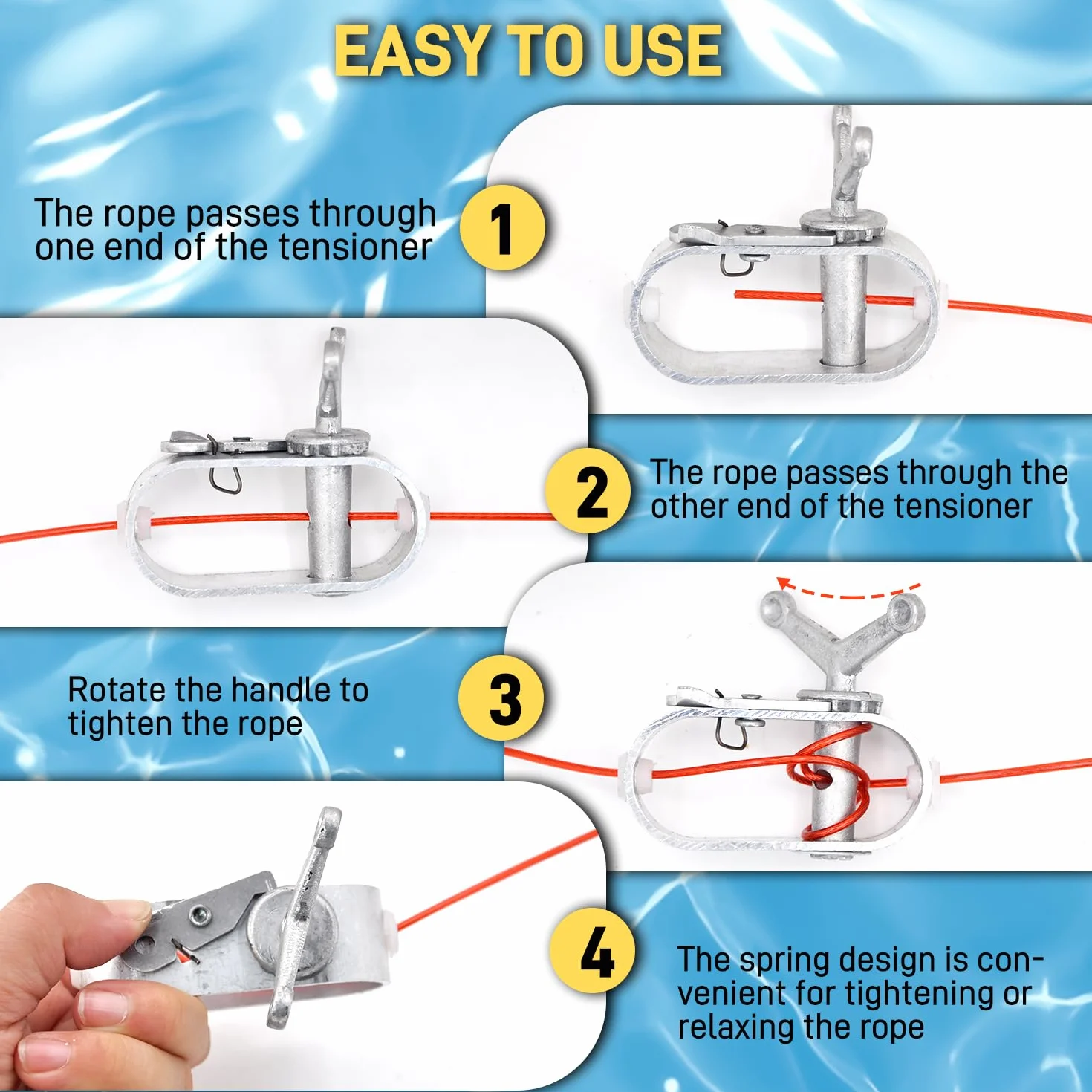 EASY TO USE

The rope passes through one end of the tensioner

1

2

The rope passes through the other end of the tensioner

Rotate the handle to tighten the rope

3

4

The spring design is convenient for tightening or relaxing the rope