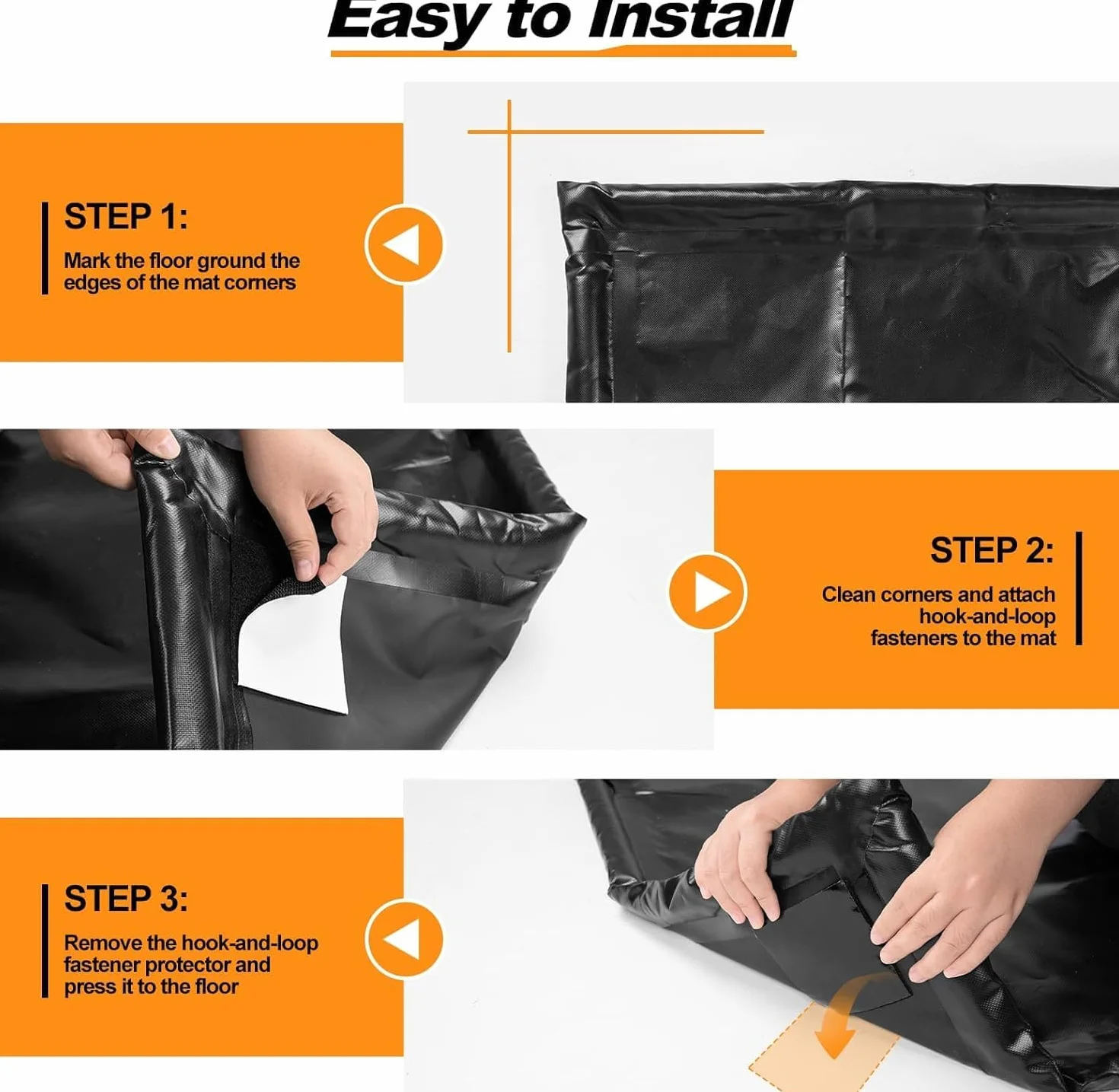 Easy to Install

STEP 1:

Mark the floor ground the edges of the mat corners

STEP 2:

Clean corners and attach hook-and-loop fasteners to the mat

STEP 3:

Remove the hook-and-loop fastener protector and press it to the floor