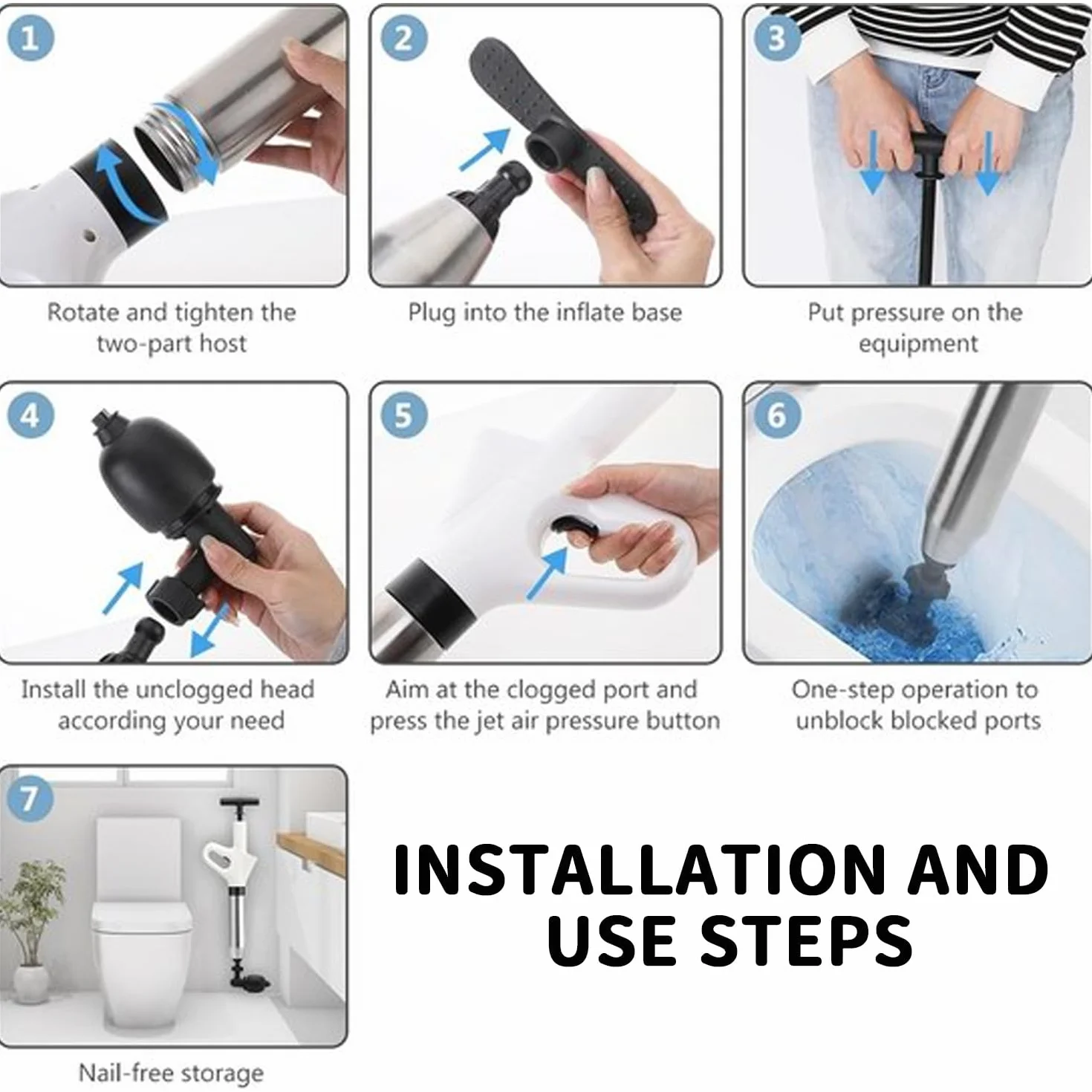 1

Rotate and tighten the two-part host

2

Plug into the inflate base

3

Put pressure on the equipment

4

Install the unclogged head according your need

5

Aim at the clogged port and press the jet air pressure button

6

One-step operation to unblock blocked ports

7

Nail-free storage

INSTALLATION AND USE STEPS