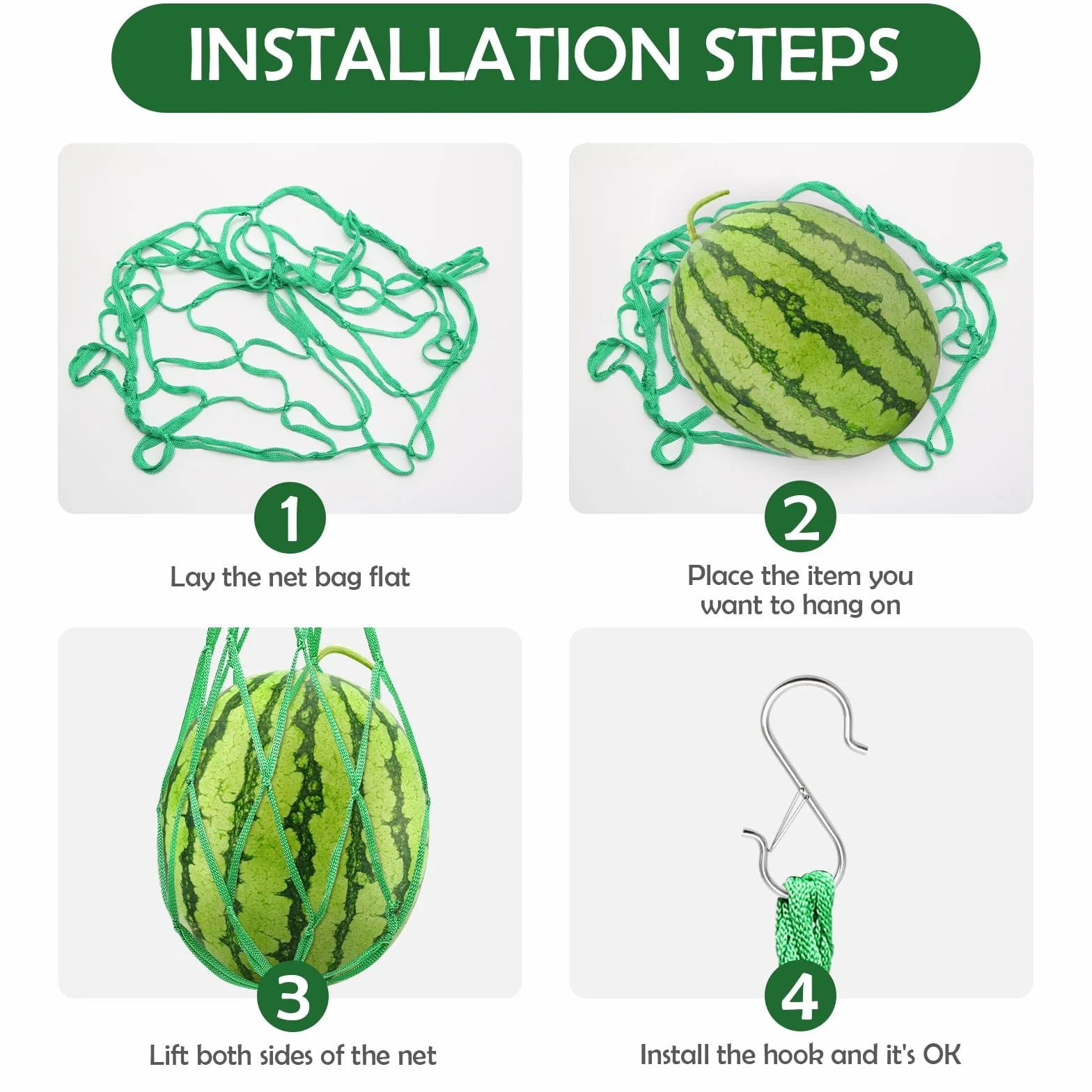 INSTALLATION STEPS

1

Lay the net bag flat

2

Place the item you want to hang on

3

Lift both sides of the net

4

Install the hook and it's OK