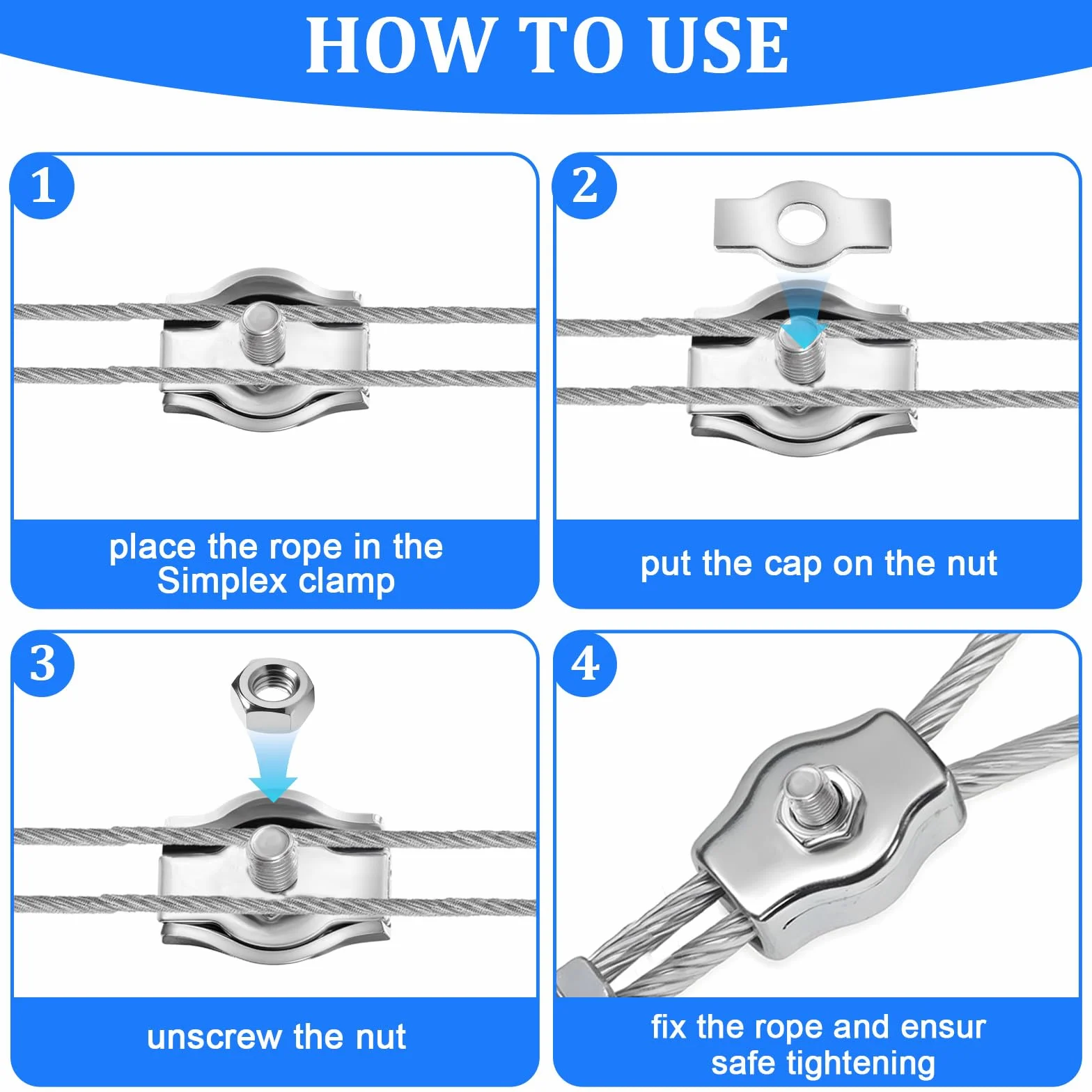 HOW TO USE

1

place the rope in the Simplex clamp

2

put the cap on the nut

3

unscrew the nut

4

fix the rope and ensur safe tightening