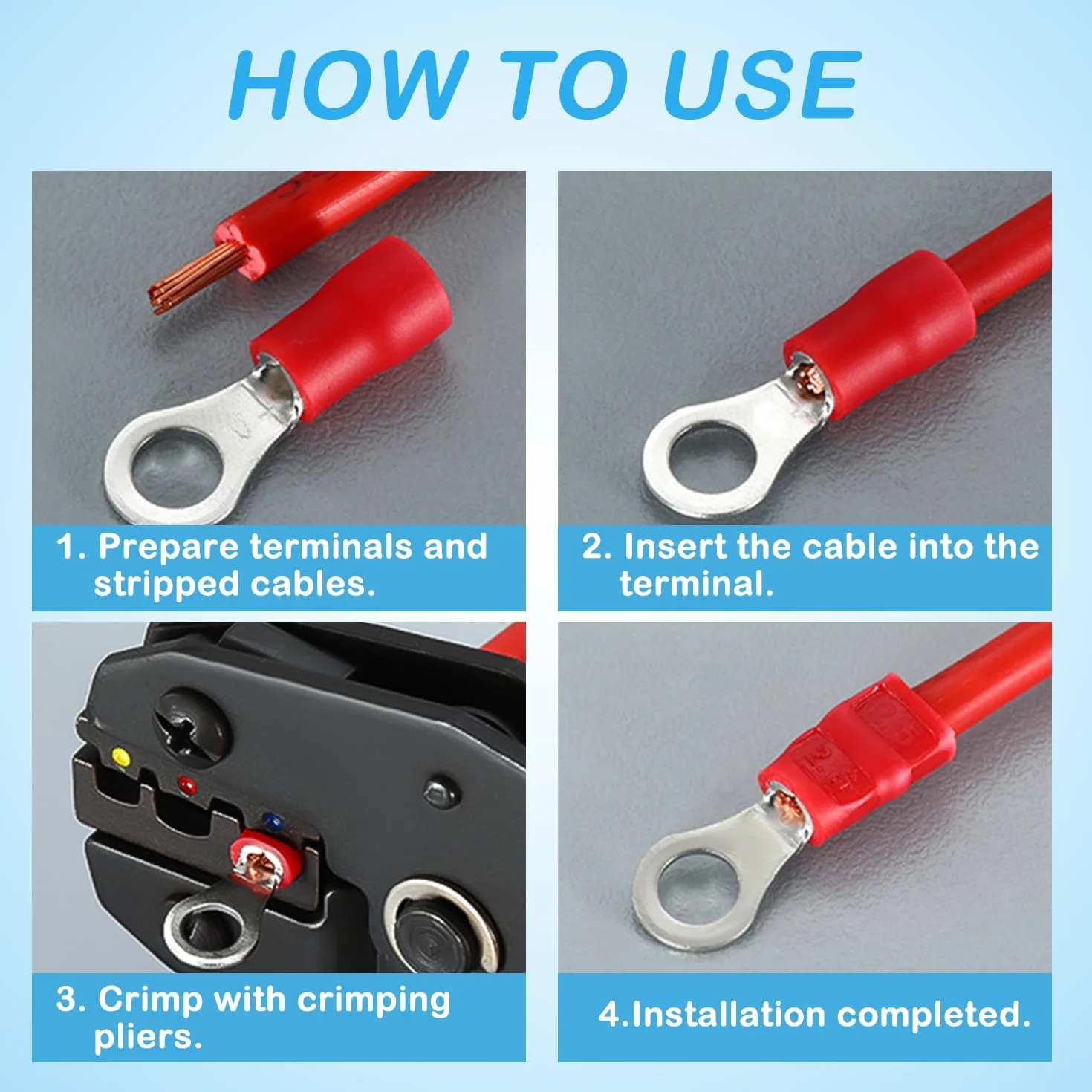 HOW TO USE

1. Prepare terminals and stripped cables.

2. Insert the cable into the terminal.

3. Crimp with crimping pliers.

4.Installation completed.