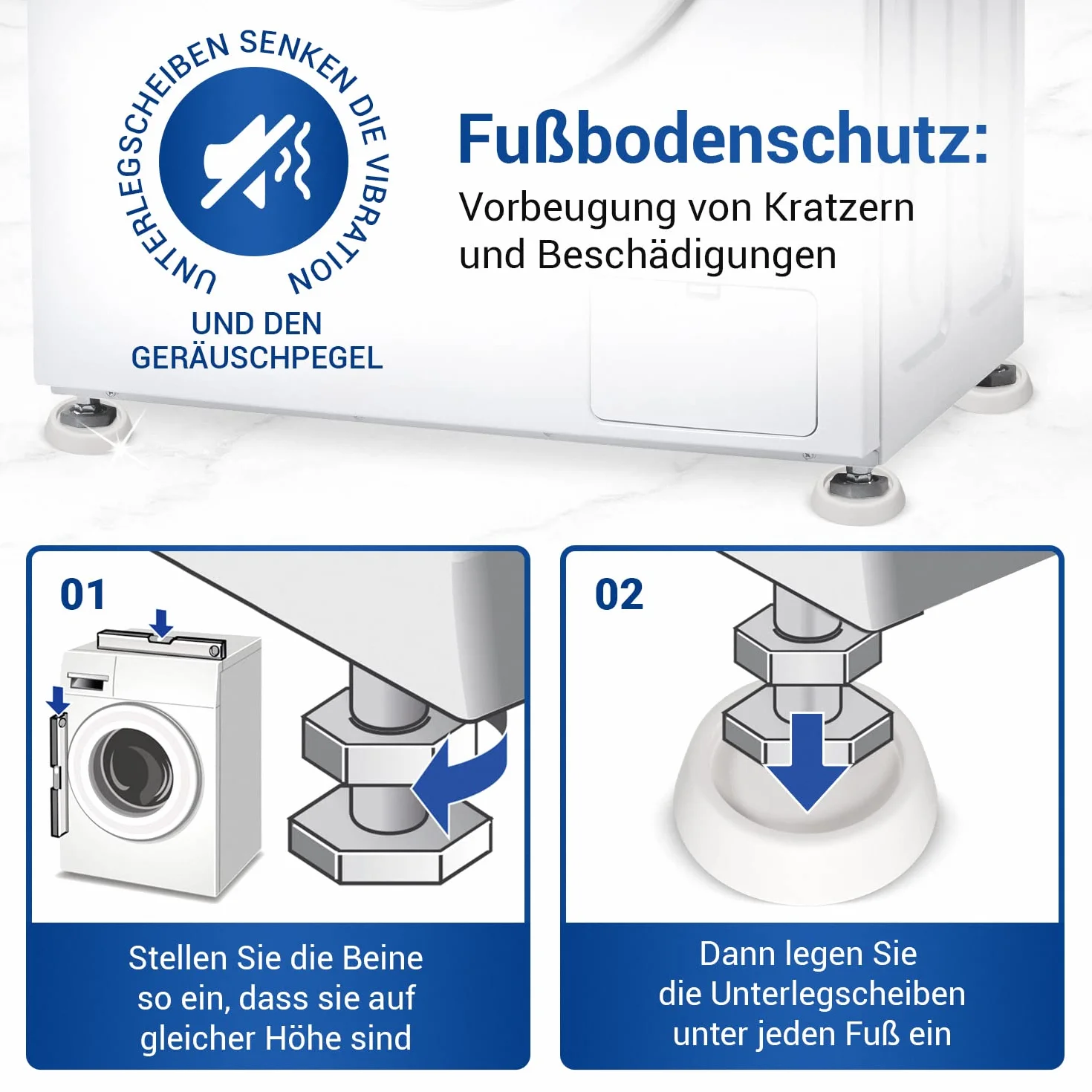 UNTERLEGSCHEIBEN SENKEN DIE VIBRATION

UND DEN GERÄUSCHPEGEL

Fußbodenschutz:

Vorbeugung von Kratzern und Beschädigungen

01

Stellen Sie die Beine so ein, dass sie auf gleicher Höhe sind

02

Dann legen Sie die Unterlegscheiben unter jeden Fuß ein