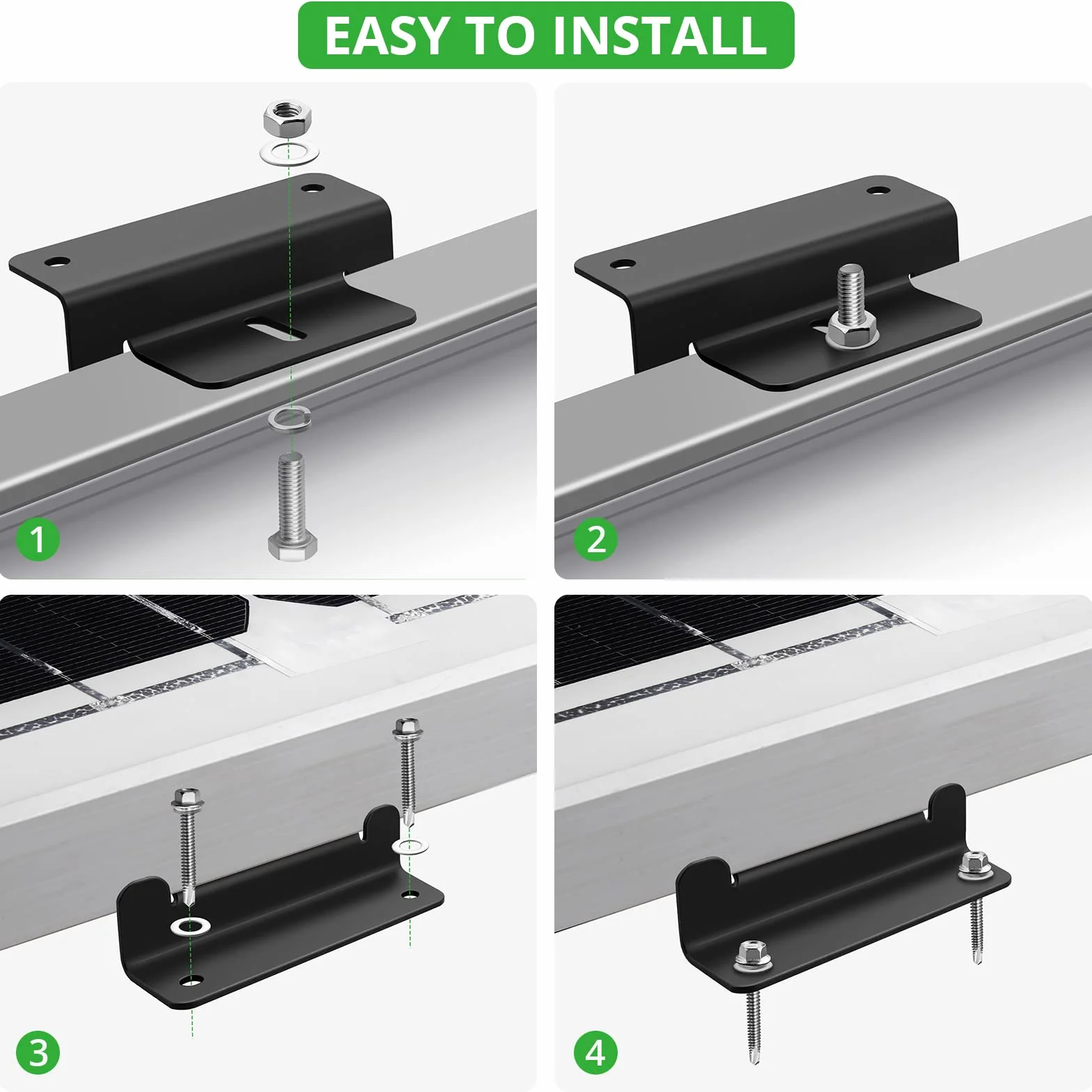 EASY TO INSTALL

1

2

3

4