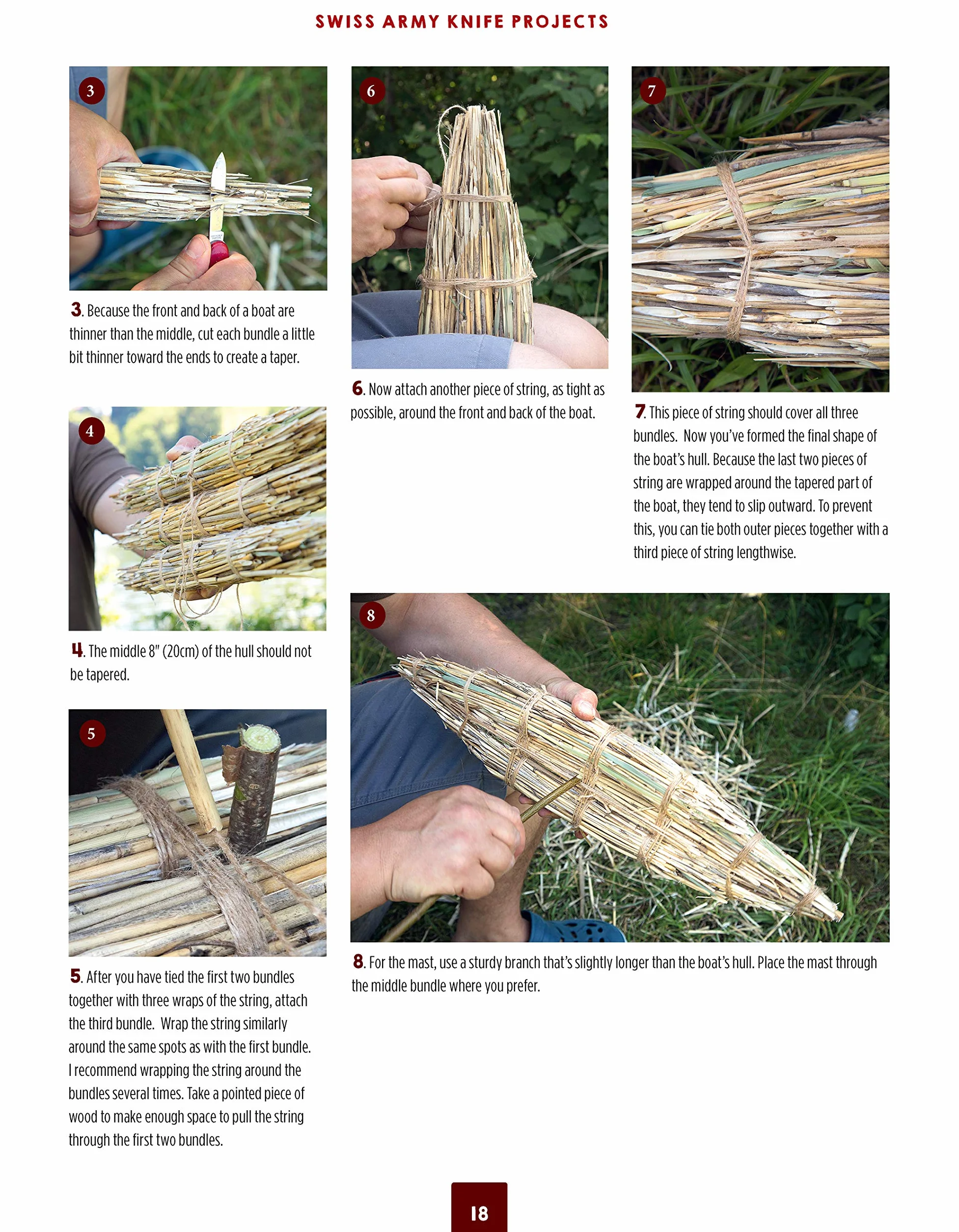 SWISS ARMY KNIFE PROJECTS

3

3. Because the front and back of a boat are thinner than the middle, cut each bundle a little bit thinner toward the ends to create a taper.

4

4. The middle 8" (20cm) of the hull should not be tapered.

5

5. After you have tied the first two bundles together with three wraps of the string, attach the third bundle. Wrap the string similarly around the same spots as with the first bundle. I recommend wrapping the string around the bundles several times. Take a pointed piece of wood to make enough space to pull the string through the first two bundles.

6

6. Now attach another piece of string, as tight as possible, around the front and back of the boat.

7

7. This piece of string should cover all three bundles. Now you've formed the final shape of the boat's hull. Because the last two pieces of string are wrapped around the tapered part of the boat, they tend to slip outward. To prevent this, you can tie both outer pieces together with a third piece of string lengthwise.

8

8. For the mast, use a sturdy branch that's slightly longer than the boat's hull. Place the mast through the middle bundle where you prefer.

18