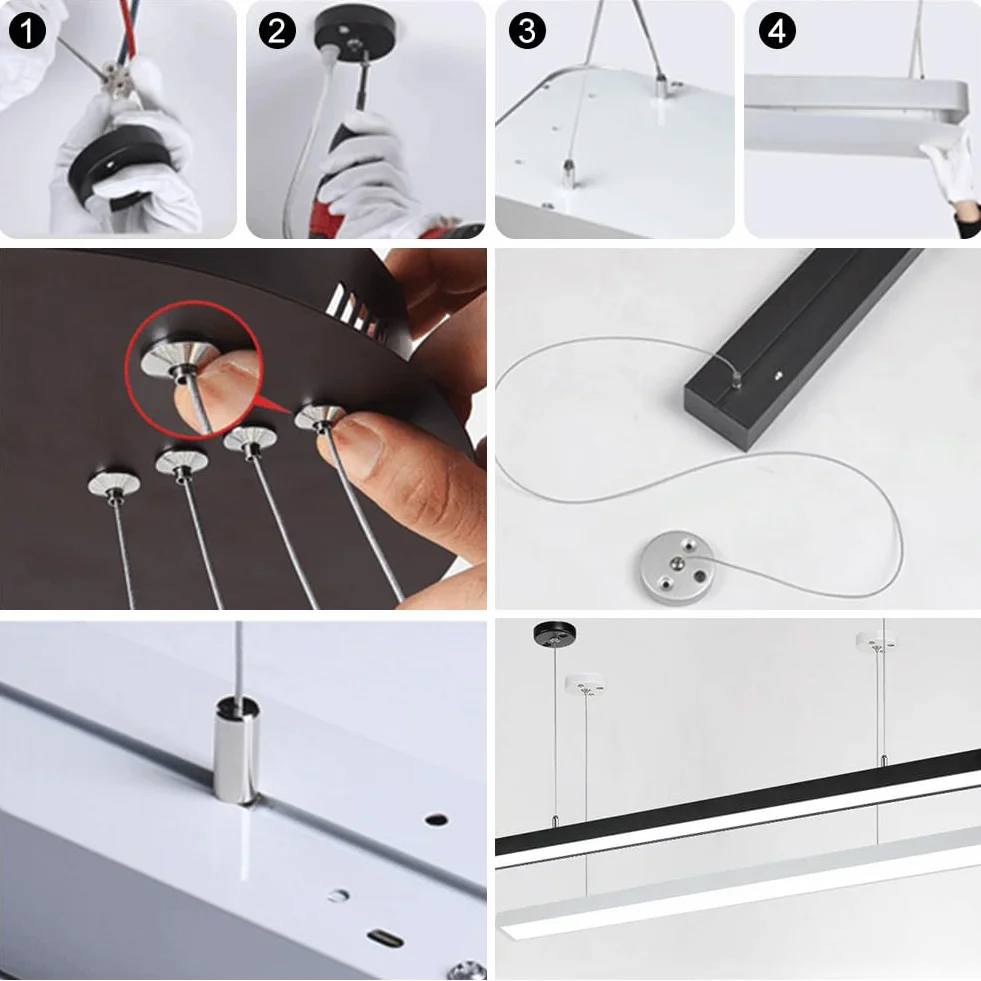 1
2
3
4