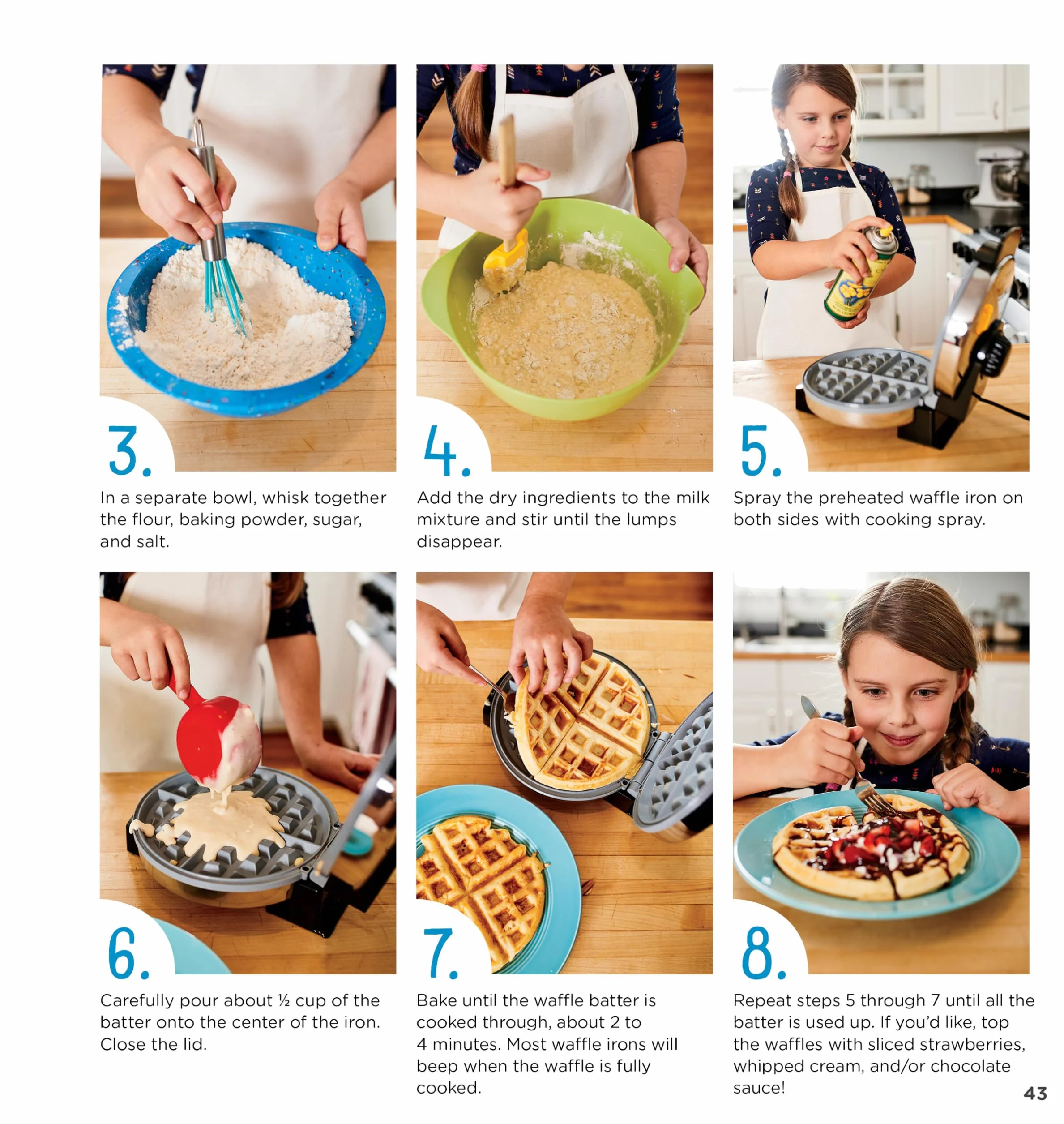 3.

In a separate bowl, whisk together the flour, baking powder, sugar, and salt.

4.

Add the dry ingredients to the milk mixture and stir until the lumps disappear.

5.

Spray the preheated waffle iron on both sides with cooking spray.

6.

Carefully pour about ½ cup of the batter onto the center of the iron. Close the lid.

7.

Bake until the waffle batter is cooked through, about 2 to 4 minutes. Most waffle irons will beep when the waffle is fully cooked.

8.

Repeat steps 5 through 7 until all the batter is used up. If you'd like, top the waffles with sliced strawberries, whipped cream, and/or chocolate sauce!

43