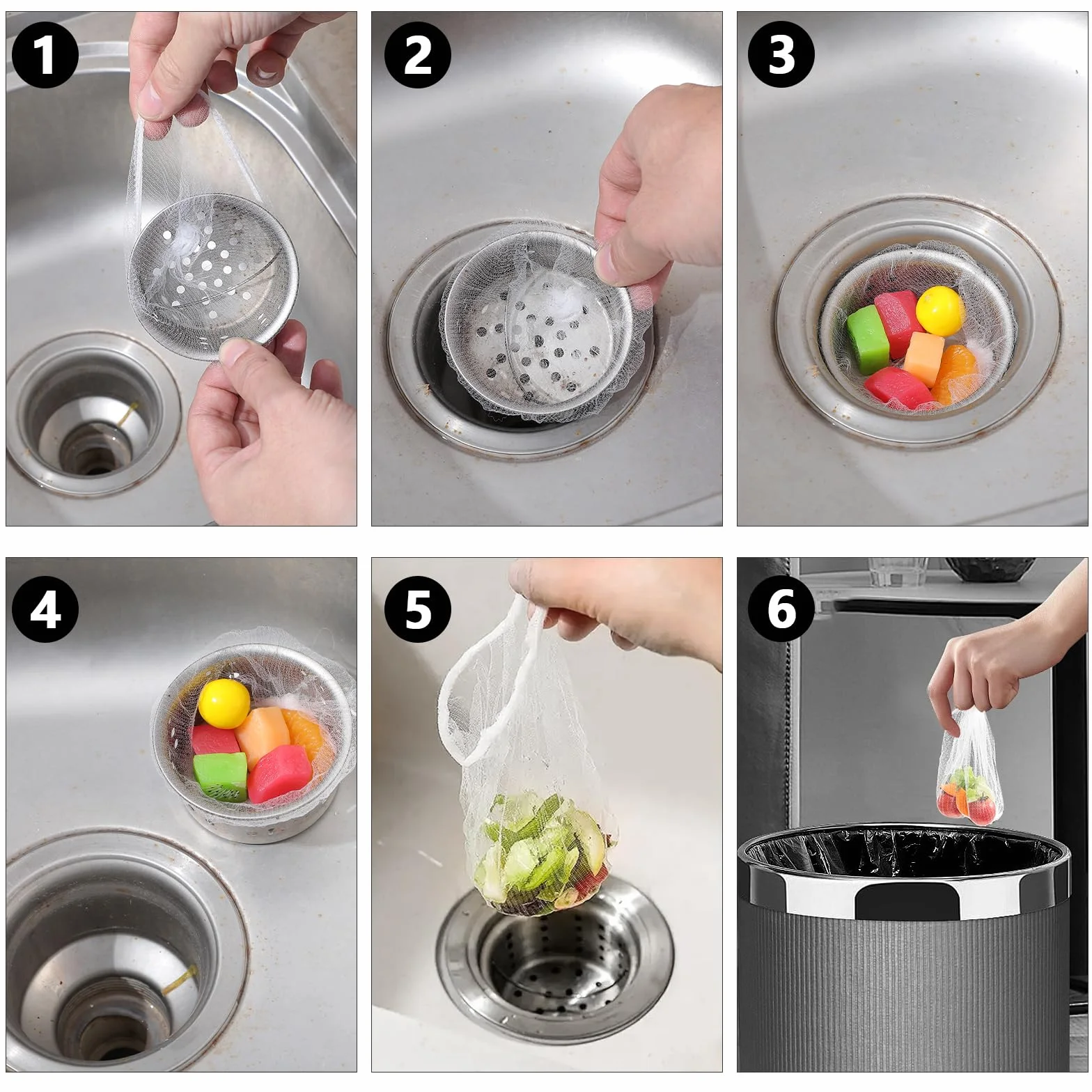 1

2

3

4

5

6