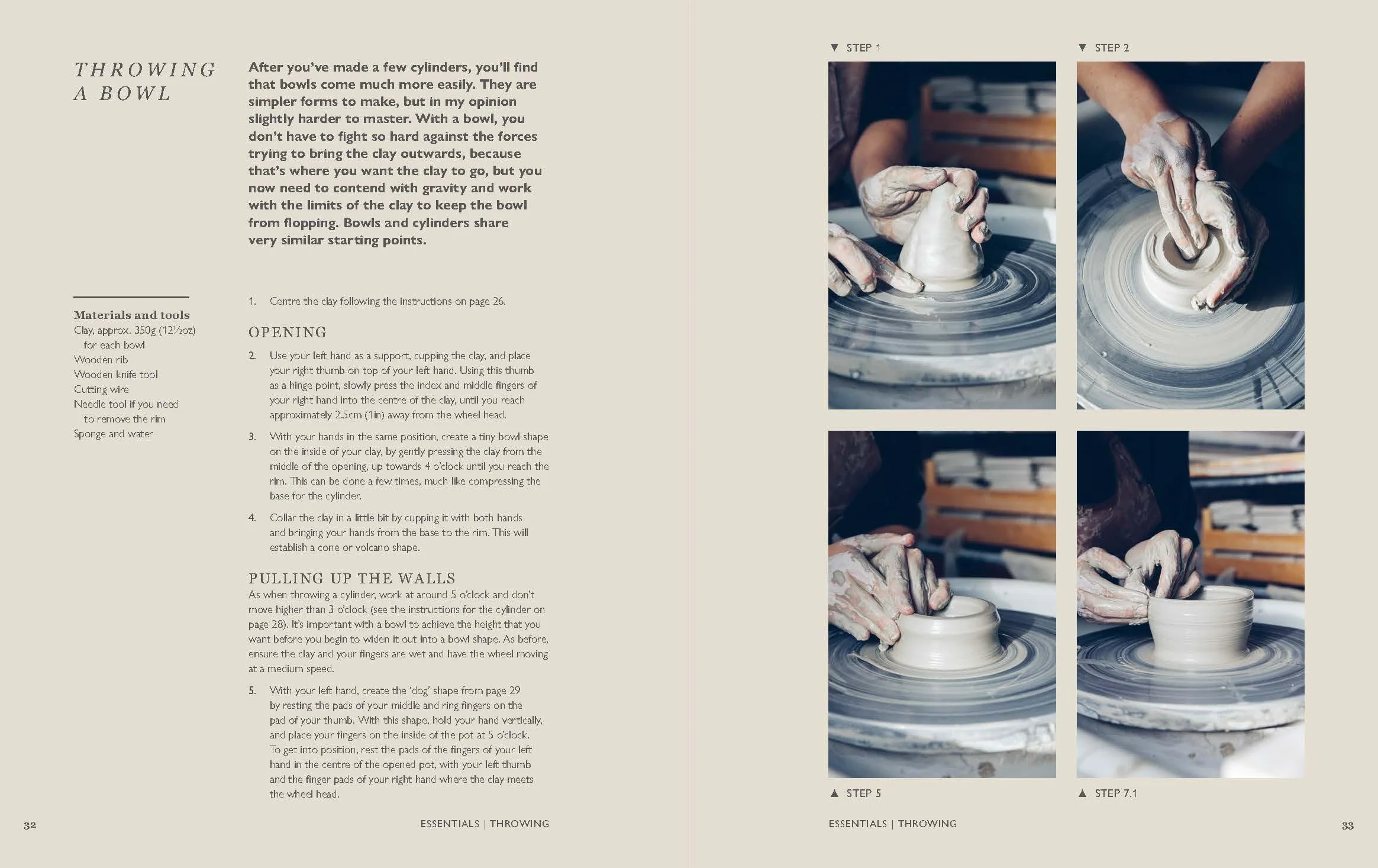 THROWING A BOWL

After you've made a few cylinders, you'll find that bowls come much more easily. They are simpler forms to make, but in my opinion slightly harder to master. With a bowl, you don't have to fight so hard against the forces trying to bring the clay outwards, because that's where you want the clay to go, but you now need to contend with gravity and work with the limits of the clay to keep the bowl from flopping. Bowls and cylinders share very similar starting points.

Materials and tools
Clay, approx. 350g (12½oz) for each bowl
Wooden rib
Wooden knife tool
Cutting wire
Needle tool if you need to remove the rim
Sponge and water

1. Centre the clay following the instructions on page 26.

OPENING

2. Use your left hand as a support, cupping the clay, and place your right thumb on top of your left hand. Using this thumb as a hinge point, slowly press the index and middle fingers of your right hand into the centre of the clay, until you reach approximately 2.5cm (1in) away from the wheel head.

3. With your hands in the same position, create a tiny bowl shape on the inside of your clay, by gently pressing the clay from the middle of the opening, up towards 4 o'clock until you reach the rim. This can be done a few times, much like compressing the base for the cylinder.

4. Collar the clay in a little bit by cupping it with both hands and bringing your hands from the base to the rim. This will establish a cone or volcano shape.

PULLING UP THE WALLS

As when throwing a cylinder, work at around 5 o'clock and don't move higher than 3 o'clock (see the instructions for the cylinder on page 28). It's important with a bowl to achieve the height that you want before you begin to widen it out into a bowl shape. As before, ensure the clay and your fingers are wet and have the wheel moving at a medium speed.

5. With your left hand, create the 'dog' shape from page 29 by resting the pads of your middle and ring fingers on the pad of your thumb. With this shape, hold your hand vertically, and place your fingers on the inside of the pot at 5 o'clock. To get into position, rest the pads of the fingers of your left hand in the centre of the opened pot, with your left thumb and the finger pads of your right hand where the clay meets the wheel head.

32 ESSENTIALS | THROWING

▼ STEP 1
▼ STEP 2
▲ STEP 5
▲ STEP 7.1

ESSENTIALS | THROWING 33