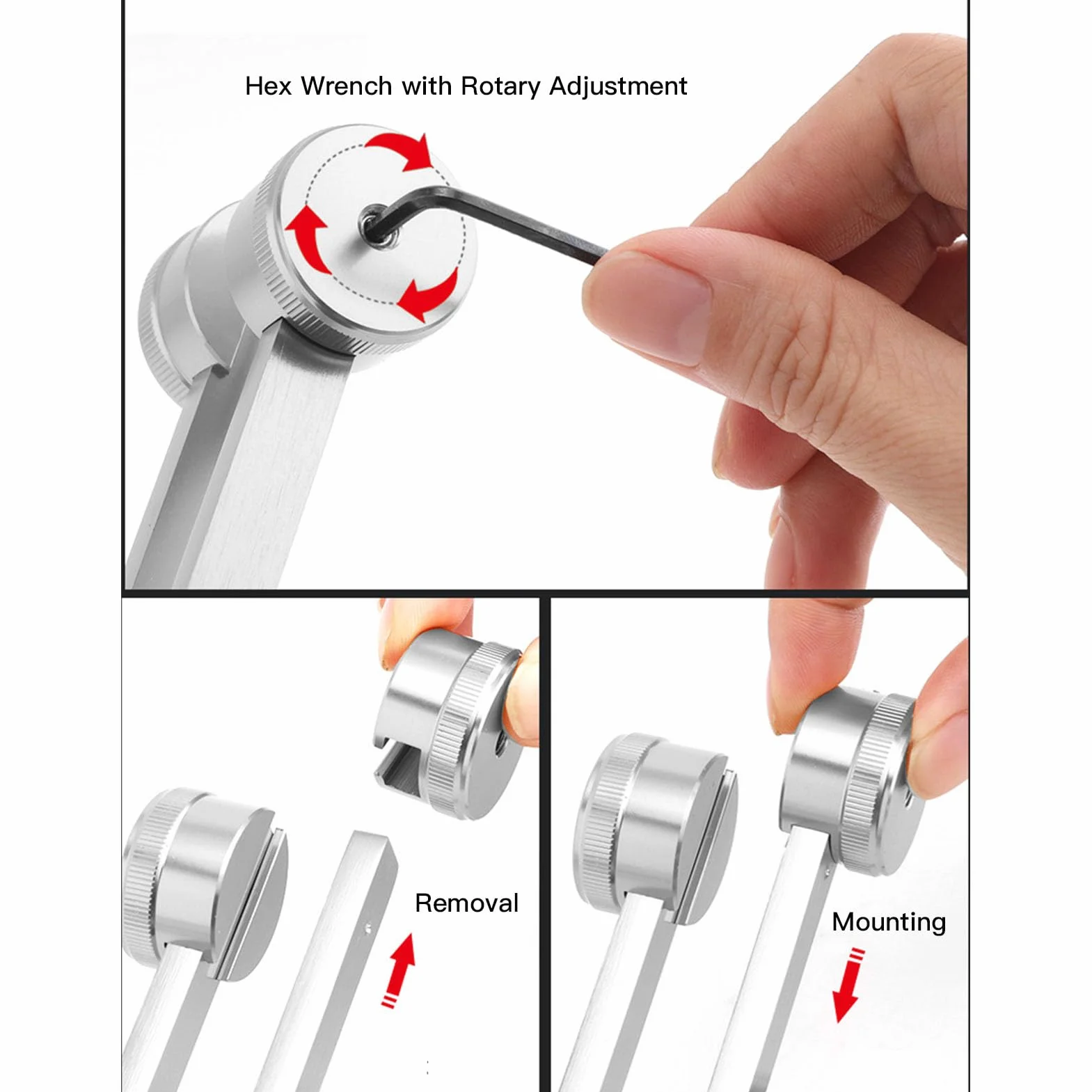 Hex Wrench with Rotary Adjustment

Removal

Mounting